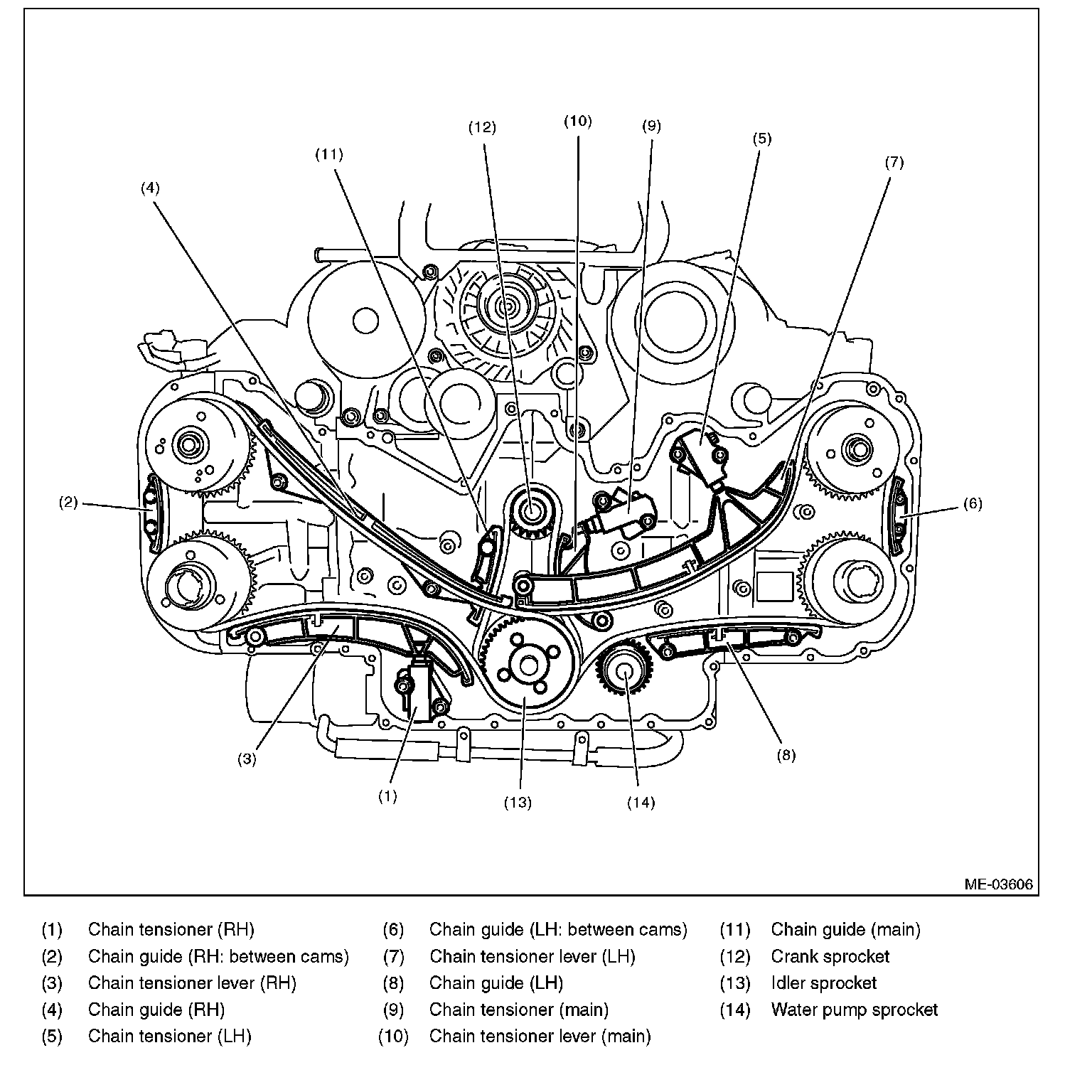 (12)
(10)
(9)
(5)
(11)
(7)
(4)
(2)
(6)
(3)
(8)
(1)
(13)
(14)

ME-03606

(1) Chain tensioner (RH)
(2) Chain guide (RH: between cams)
(3) Chain tensioner lever (RH)
(4) Chain guide (RH)
(5) Chain tensioner (LH)

(6) Chain guide (LH: between cams)
(7) Chain tensioner lever (LH)
(8) Chain guide (LH)
(9) Chain tensioner (main)
(10) Chain tensioner lever (main)

(11) Chain guide (main)
(12) Crank sprocket
(13) Idler sprocket
(14) Water pump sprocket