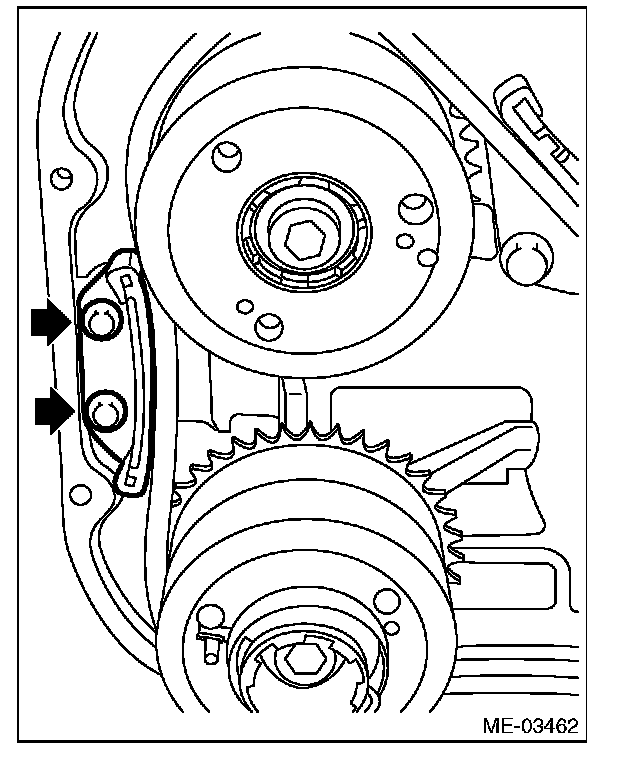 ME-03462