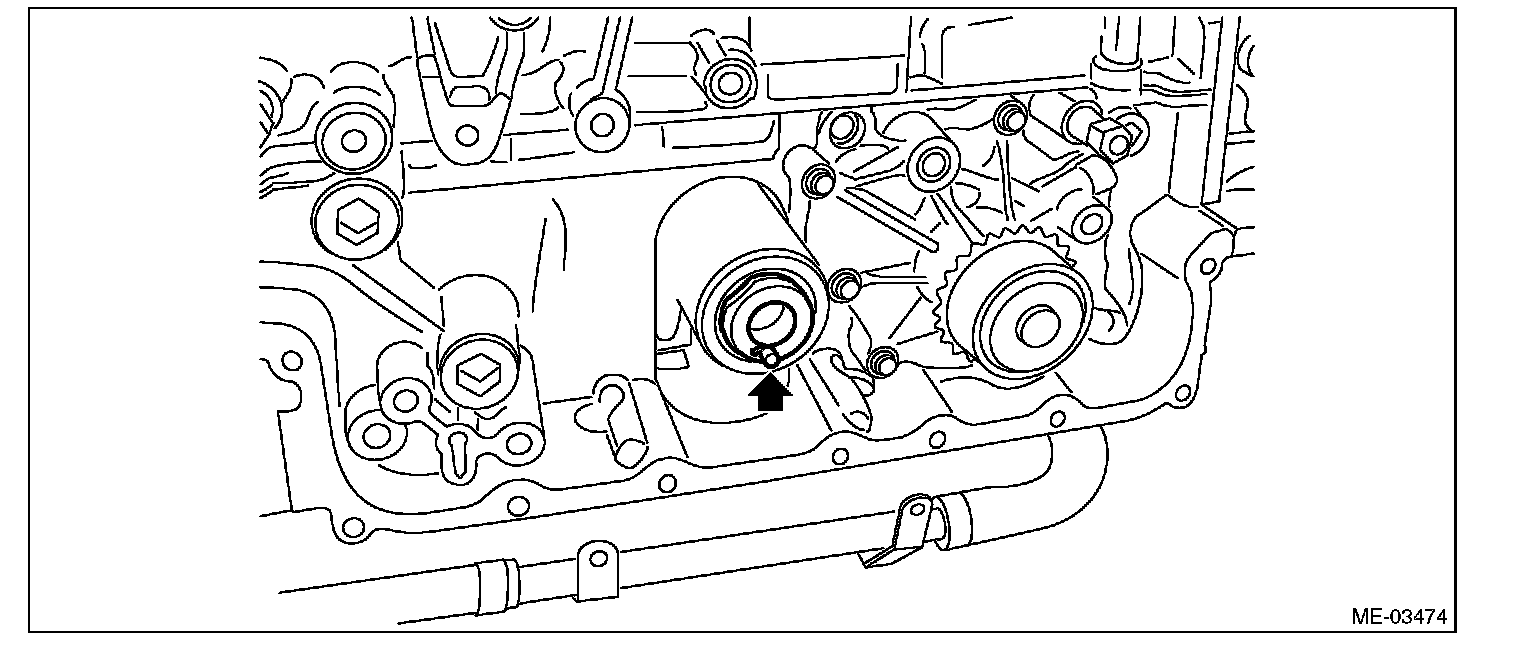 ME-03474