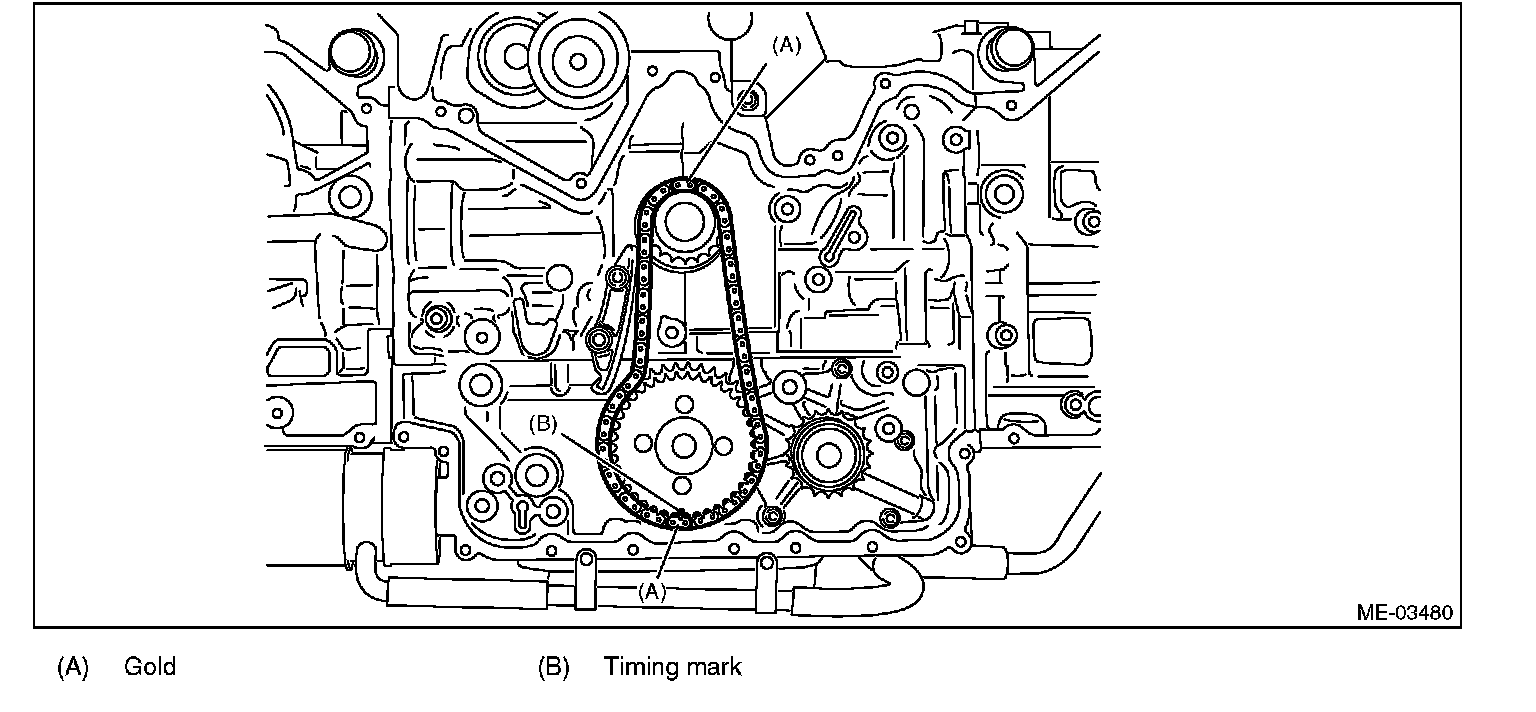 (A)

(B)

(A)

ME-03480

(A) Gold

(B) Timing mark