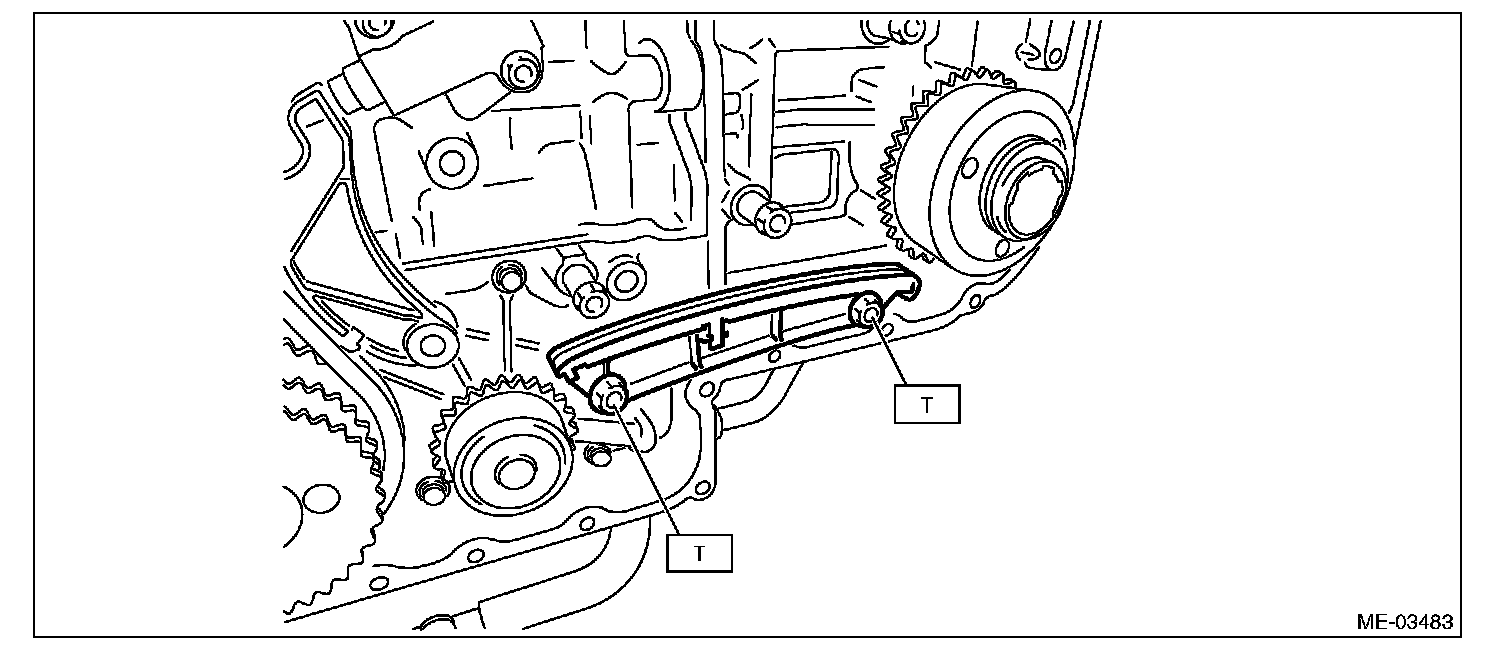 T

T

ME-03483