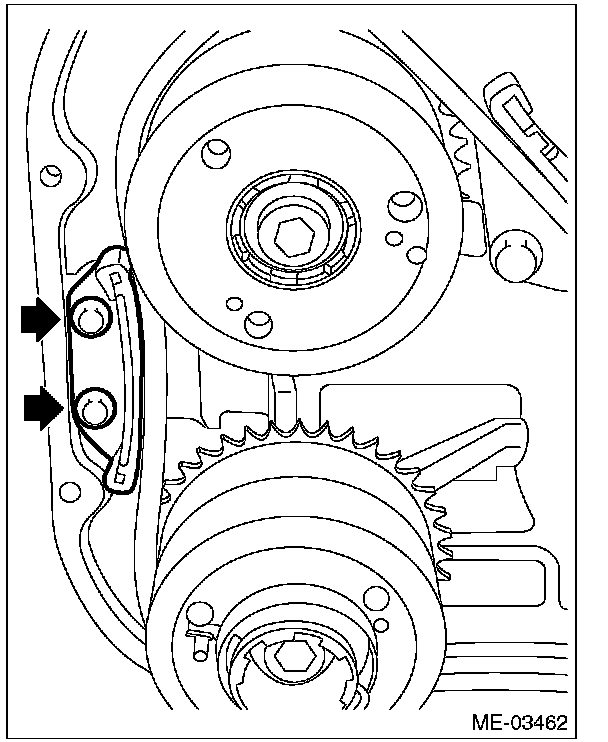 ME-03462