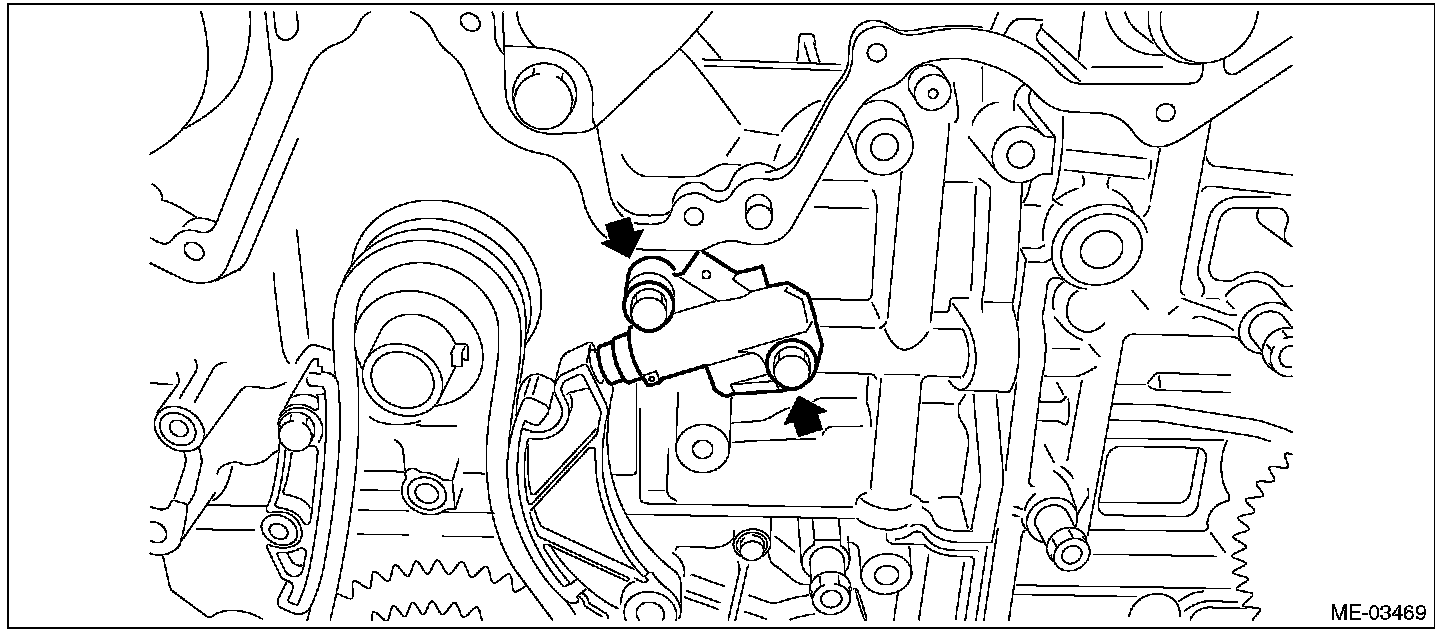 ME-03469