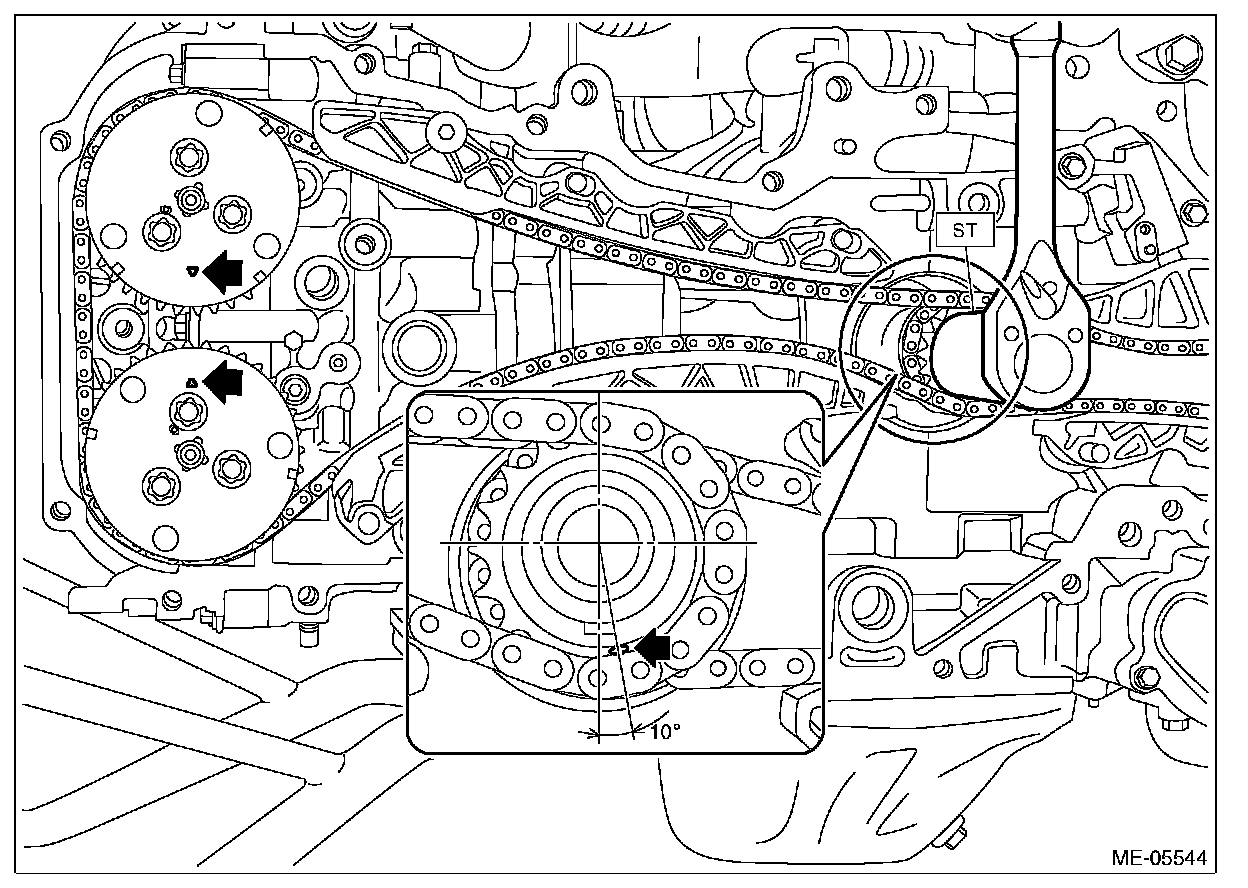 ST

10°

ME-05544