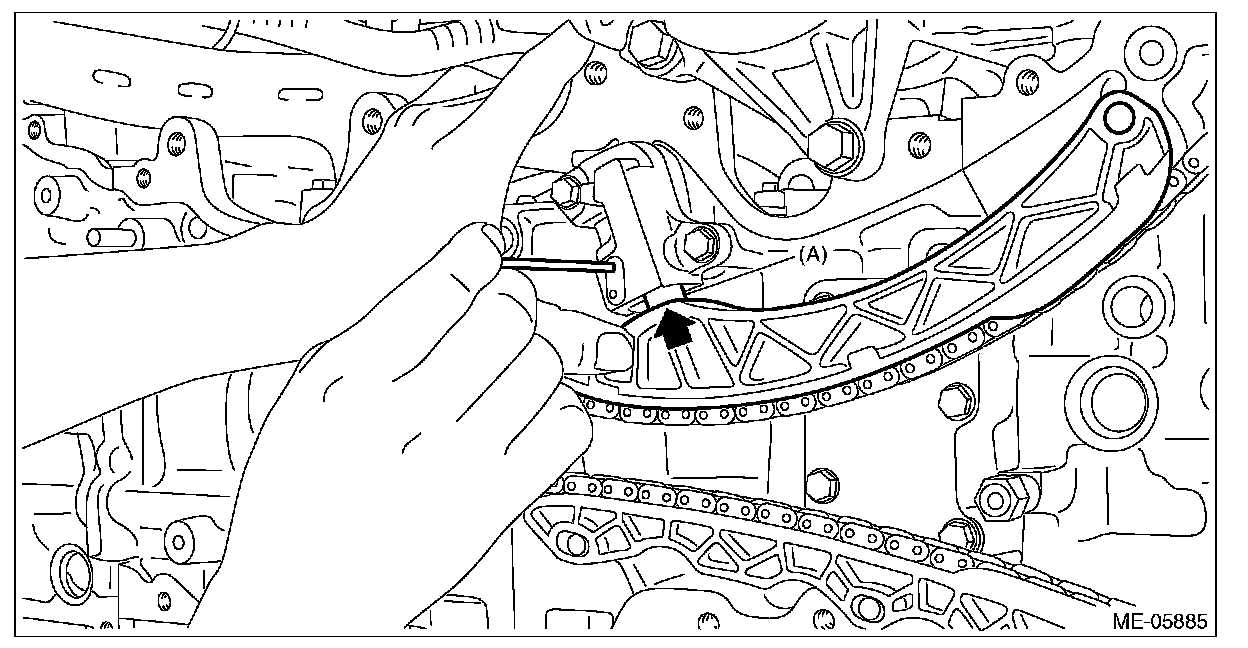 (A)

ME-05885