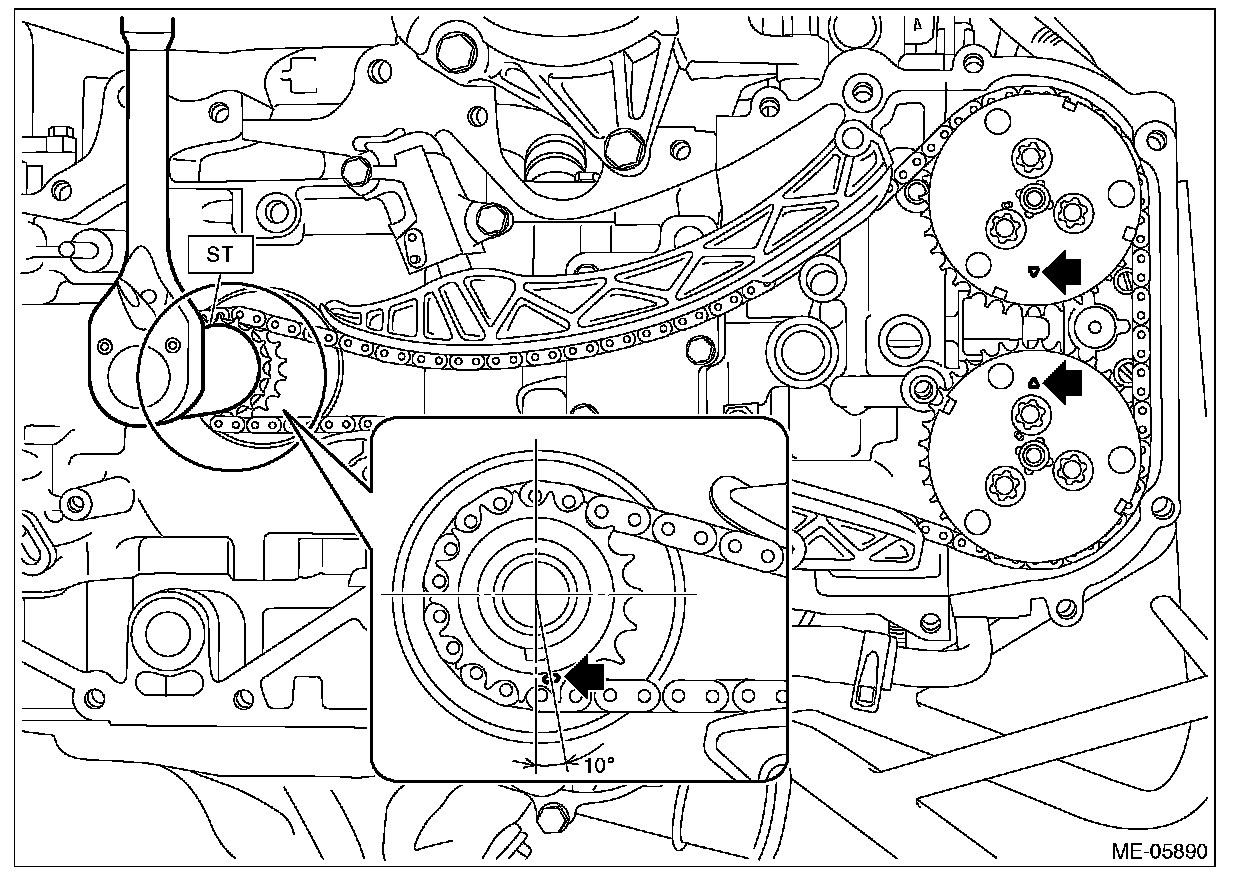 ST

10°

ME-05890