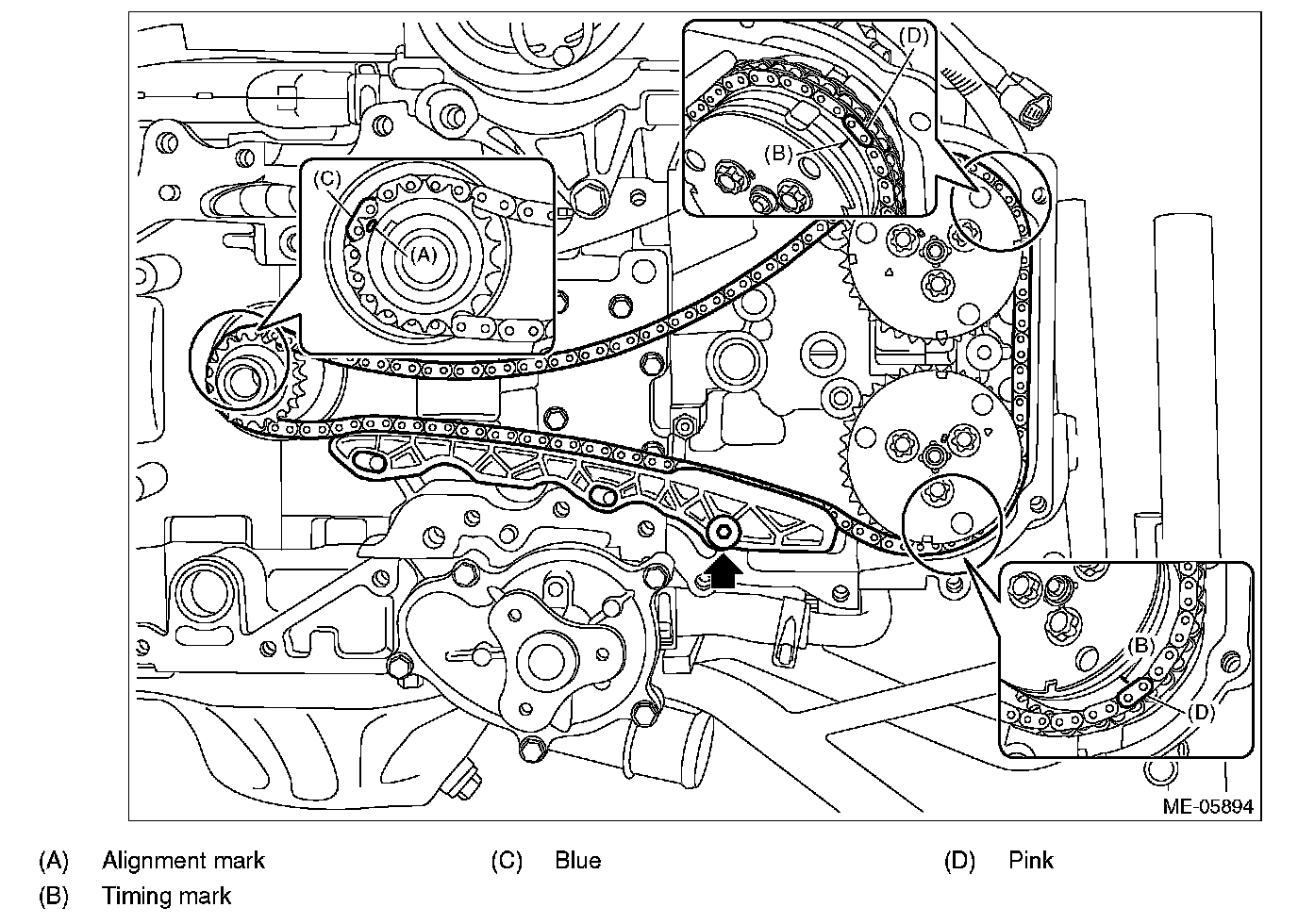 (C)
(A)
(D)
(B)
(B)
(D)
ME-05894

(A) Alignment mark
(B) Timing mark
(C) Blue
(D) Pink