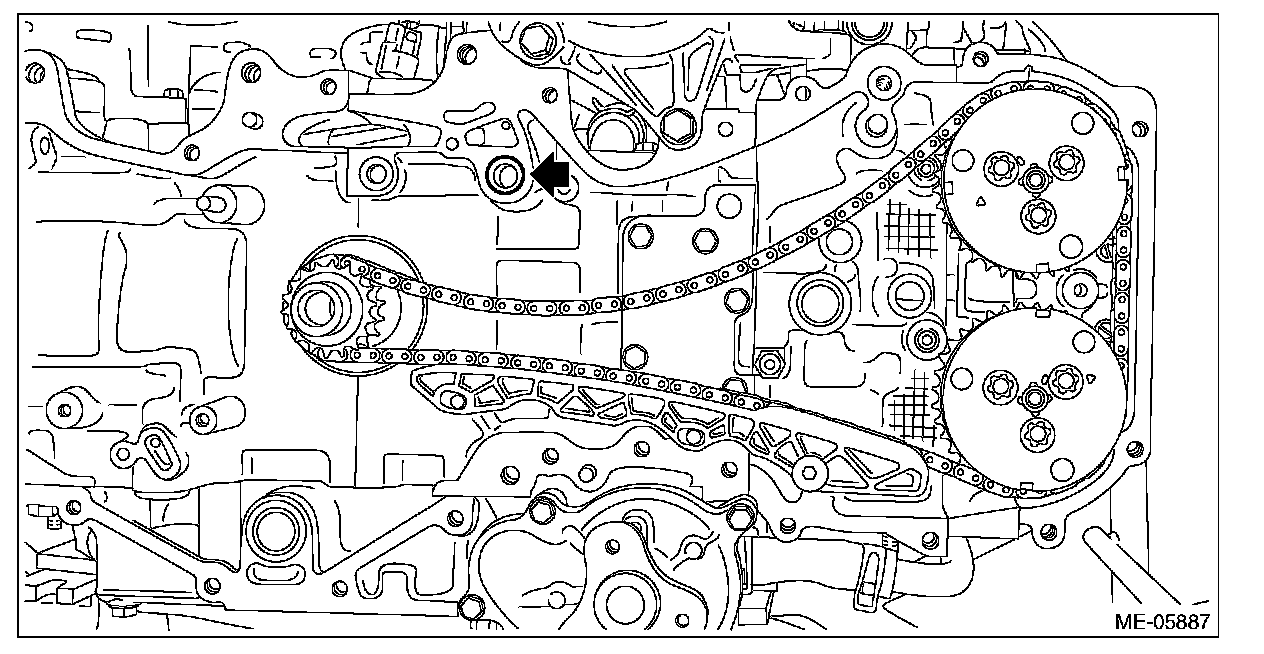 ME-05887