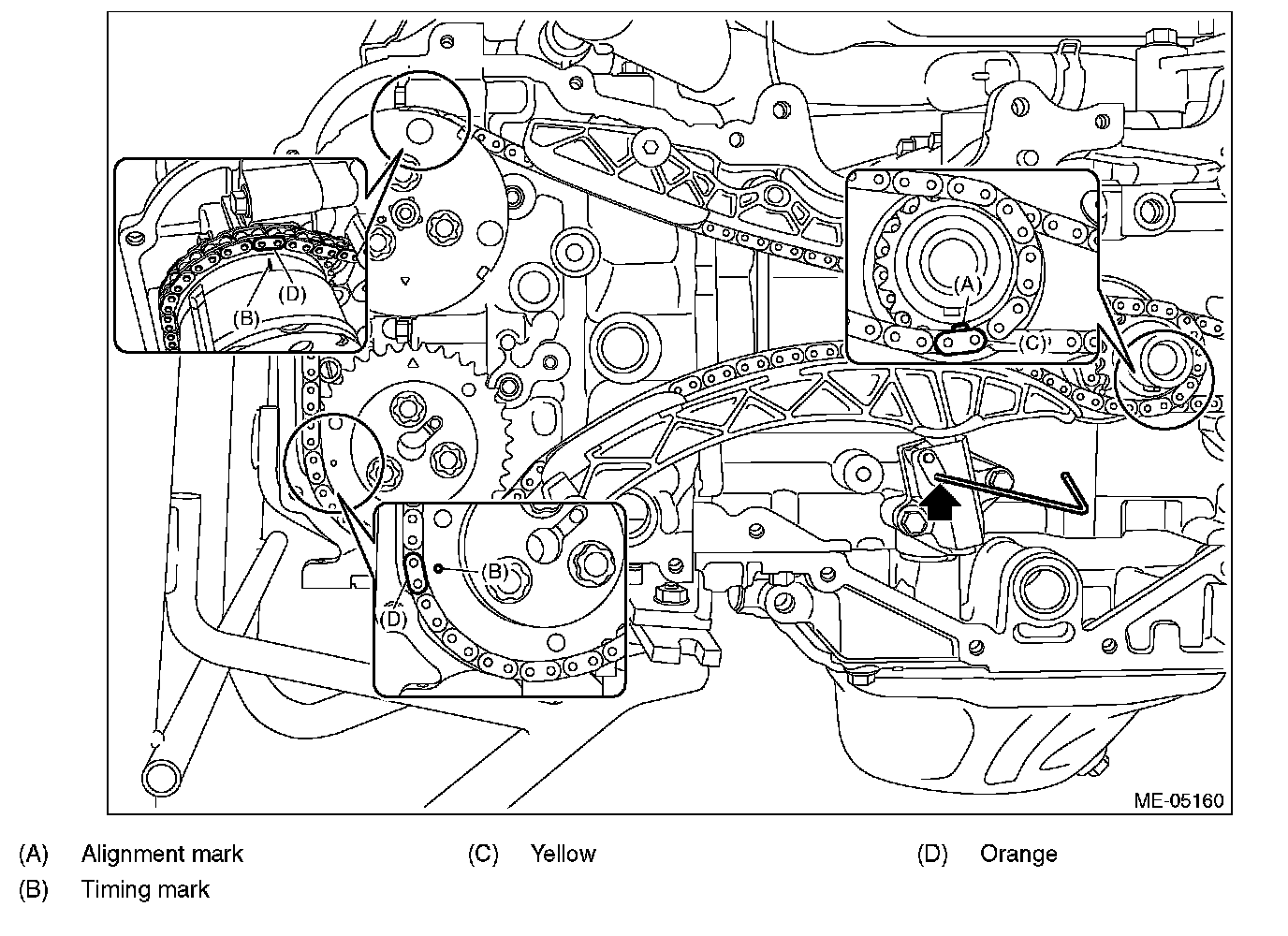 (D)
(B)
(A)
(C)
(B)
(D)
ME-05160

(A) Alignment mark
(B) Timing mark
(C) Yellow
(D) Orange