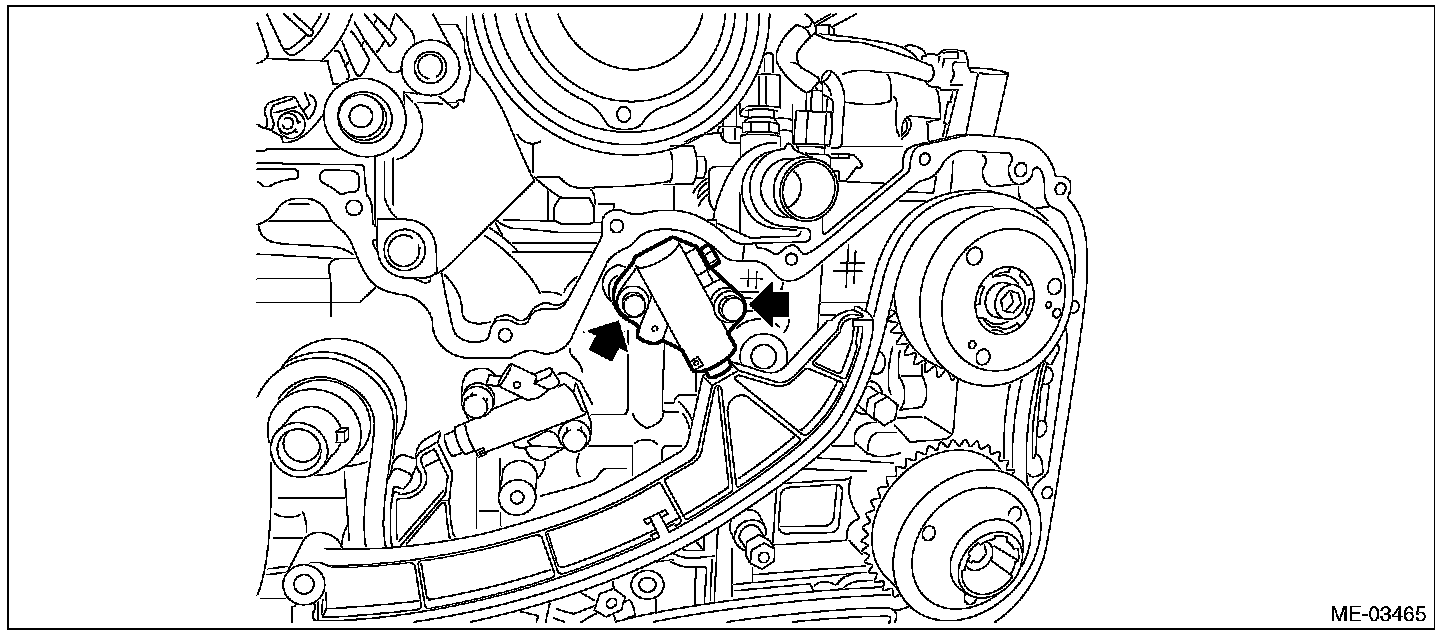 ME-03465