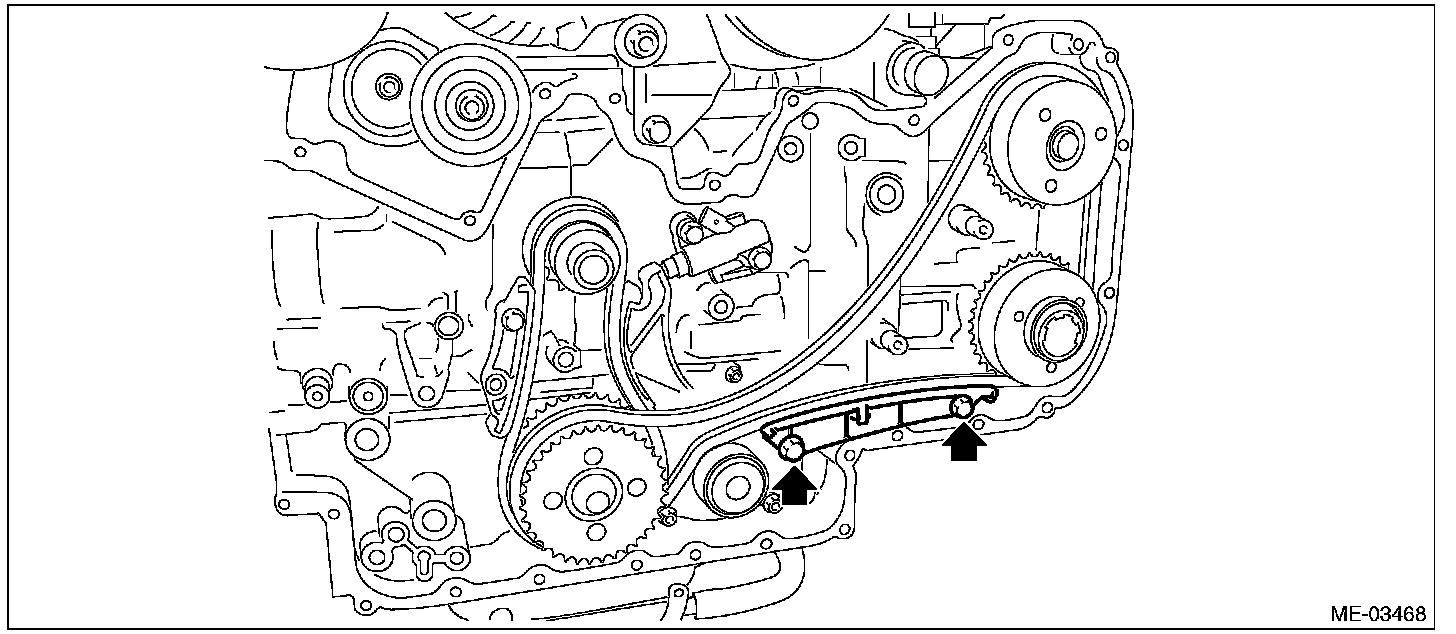 ME-03468