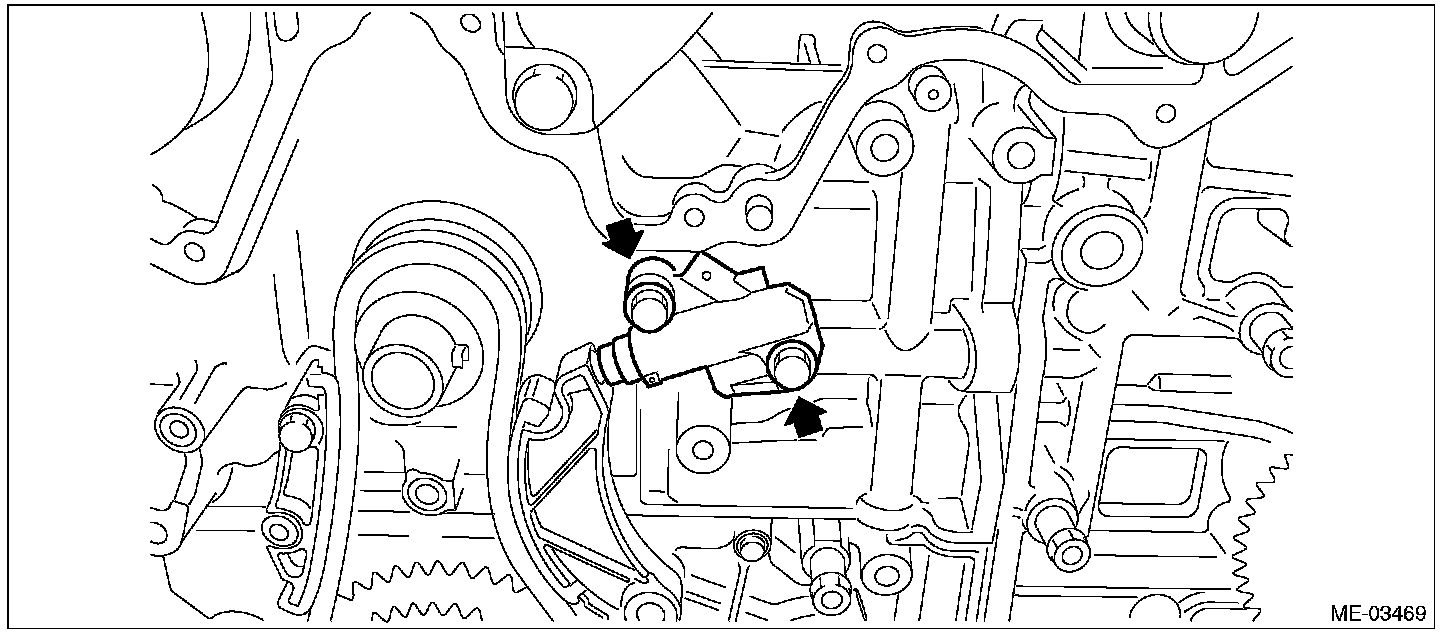 ME-03469