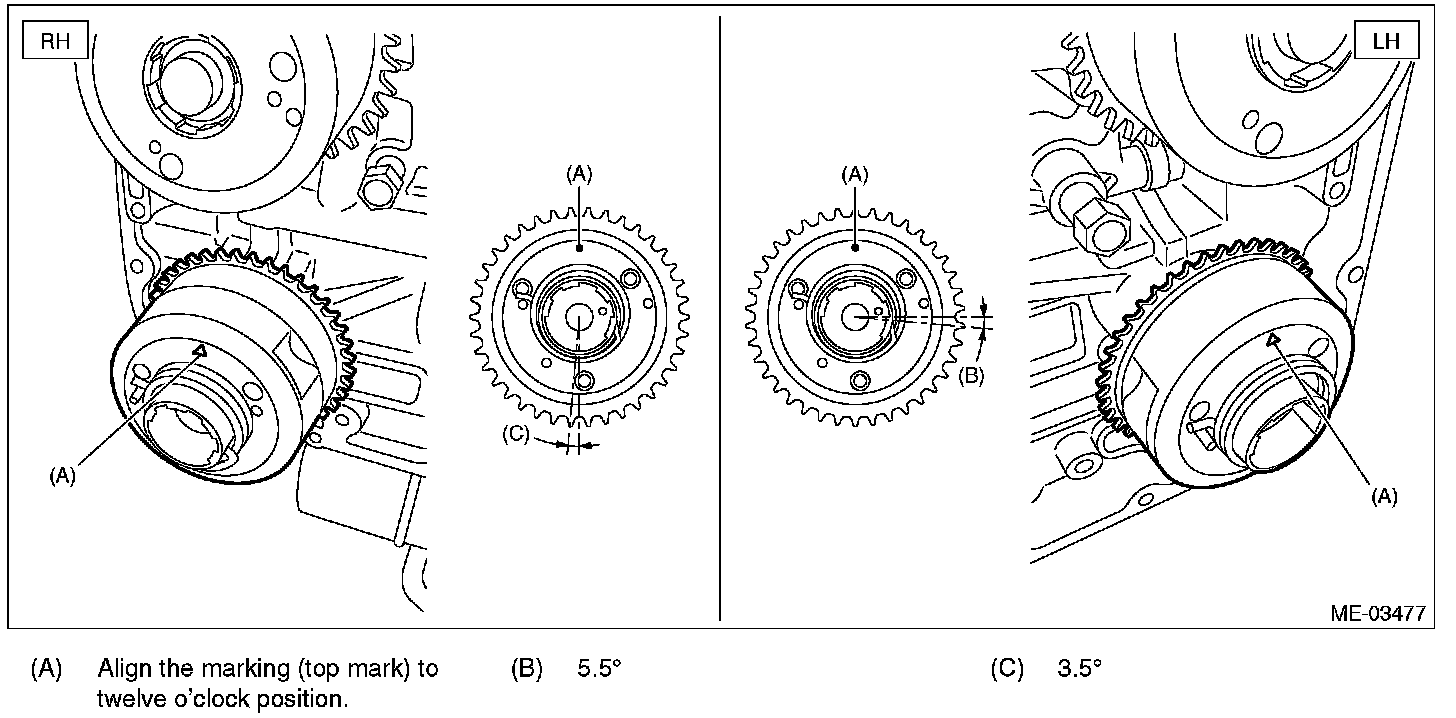 RH

(A)

(A)

(C)

(A)

(B)

LH

(A)

ME-03477

(A) Align the marking (top mark) to twelve o'clock position.

(B) 5.5°

(C) 3.5°