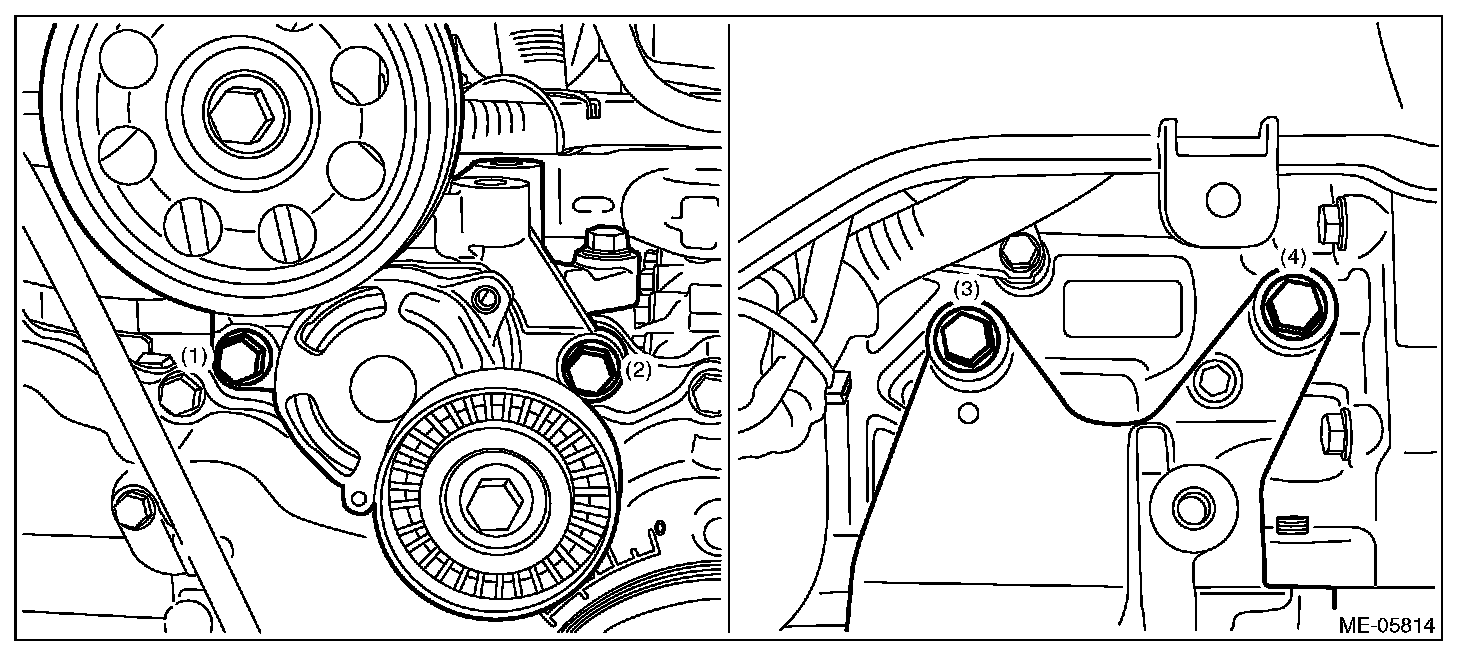 (1)
(2)
(3)
(4)
ME-05814