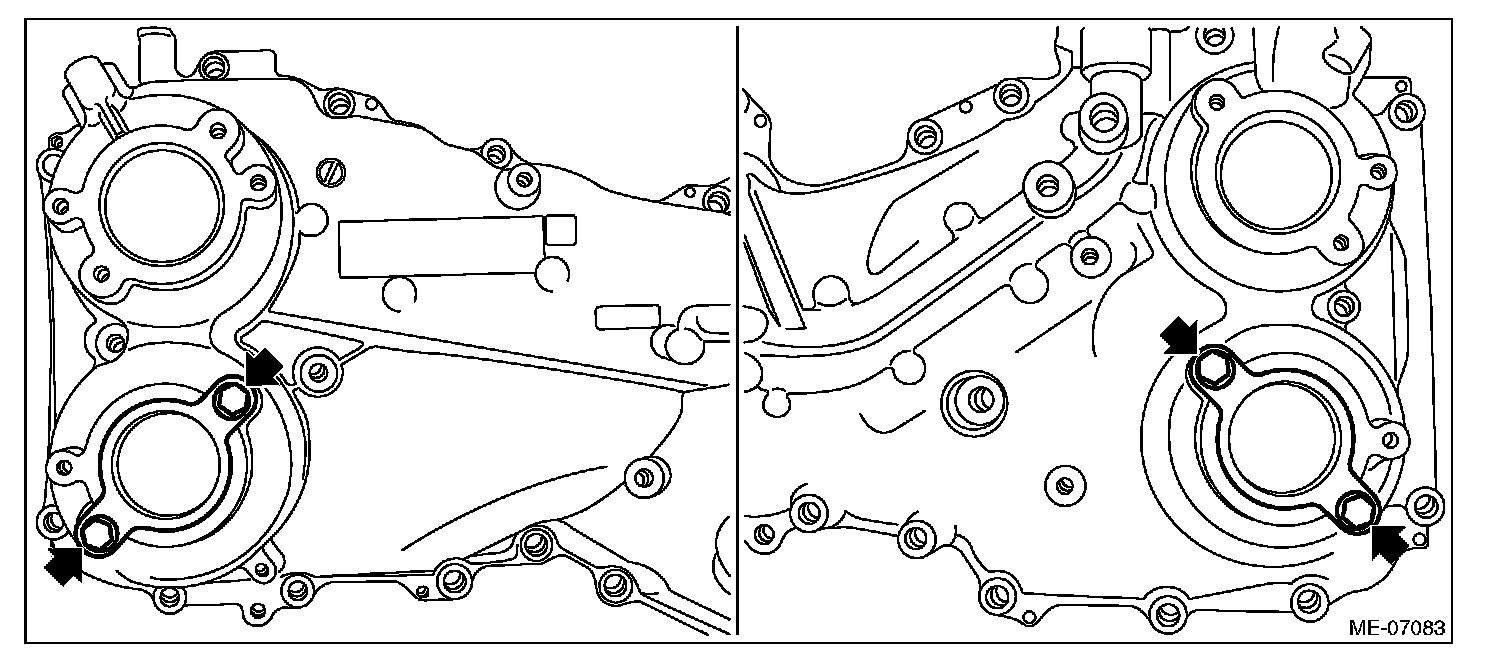 ME-07083