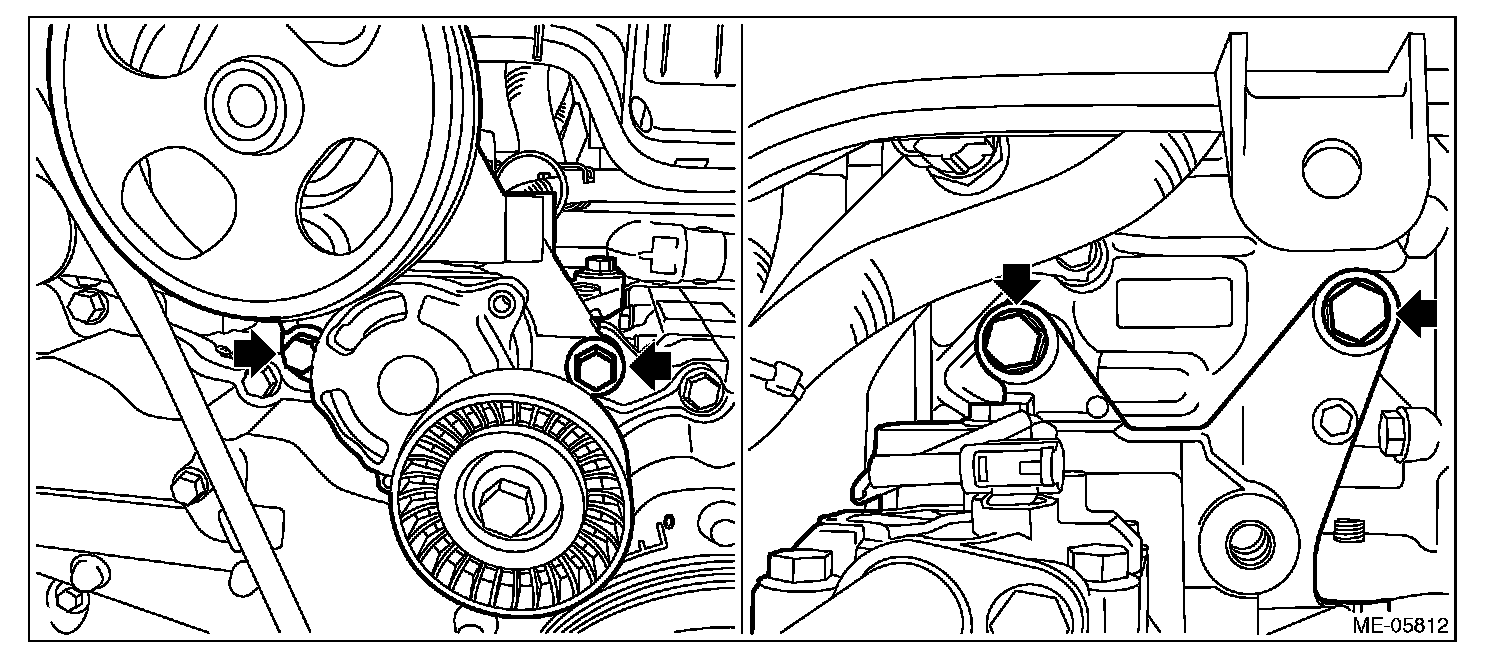 ME-05812