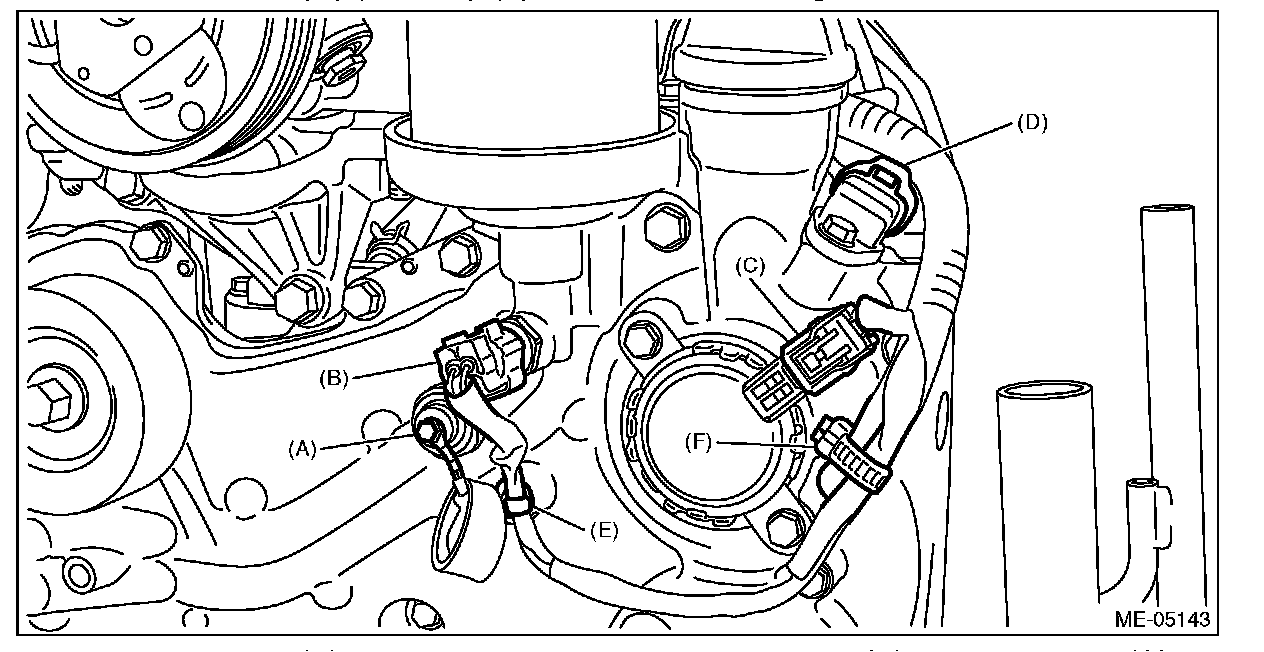 (D)

(C)

(B)

(A)

(F)

(E)

ME-05143