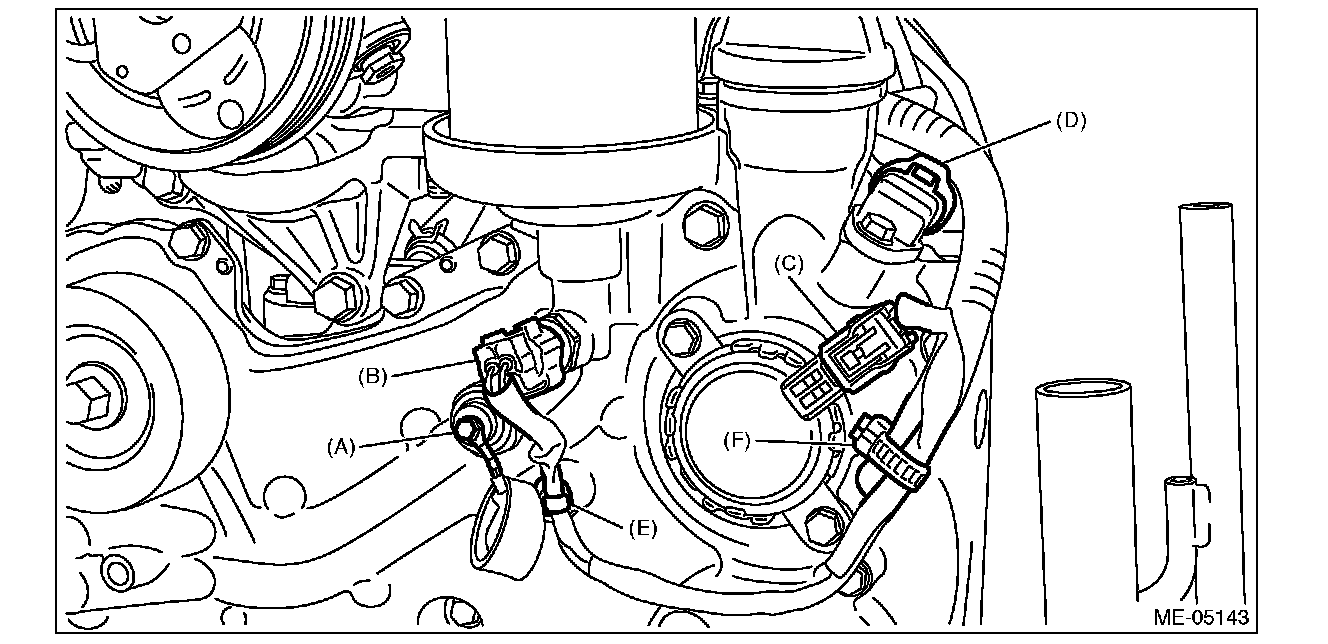 (D)
(C)
(B)
(A)
(F)
(E)
ME-05143