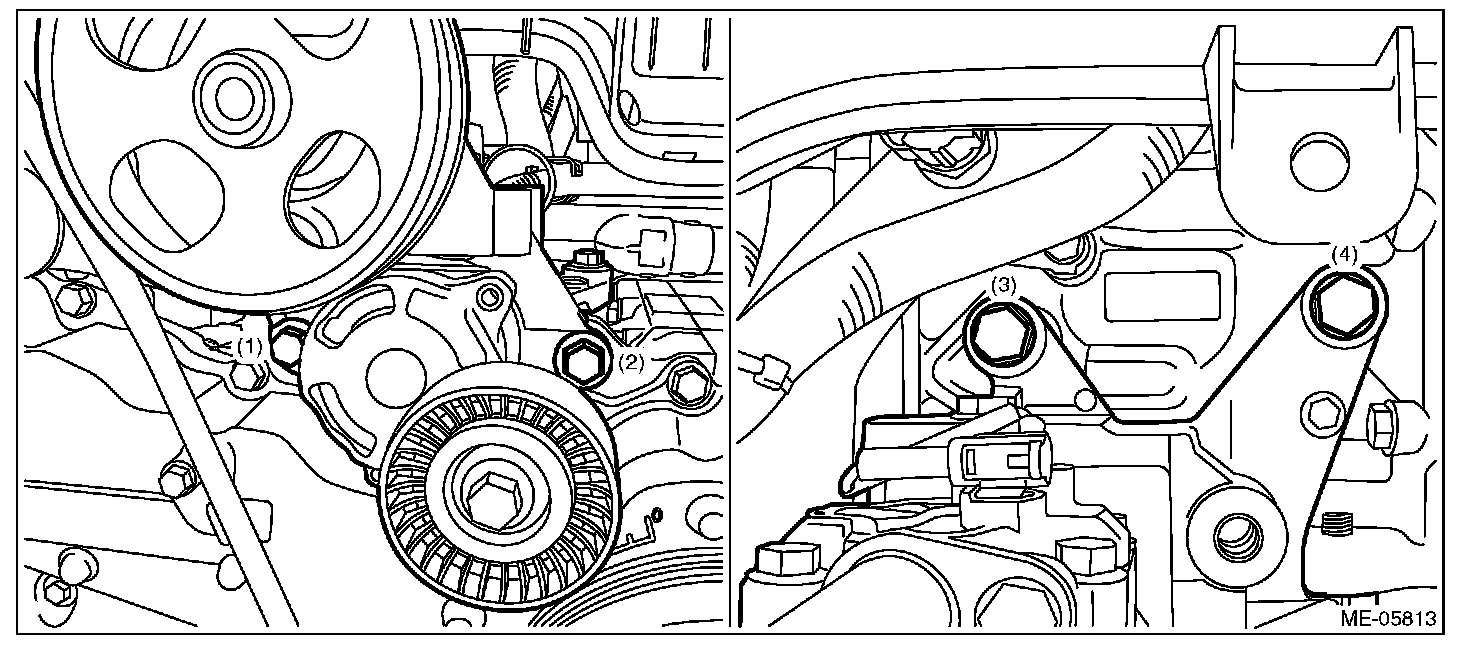 (1)
(2)
(3)
(4)
ME-05813