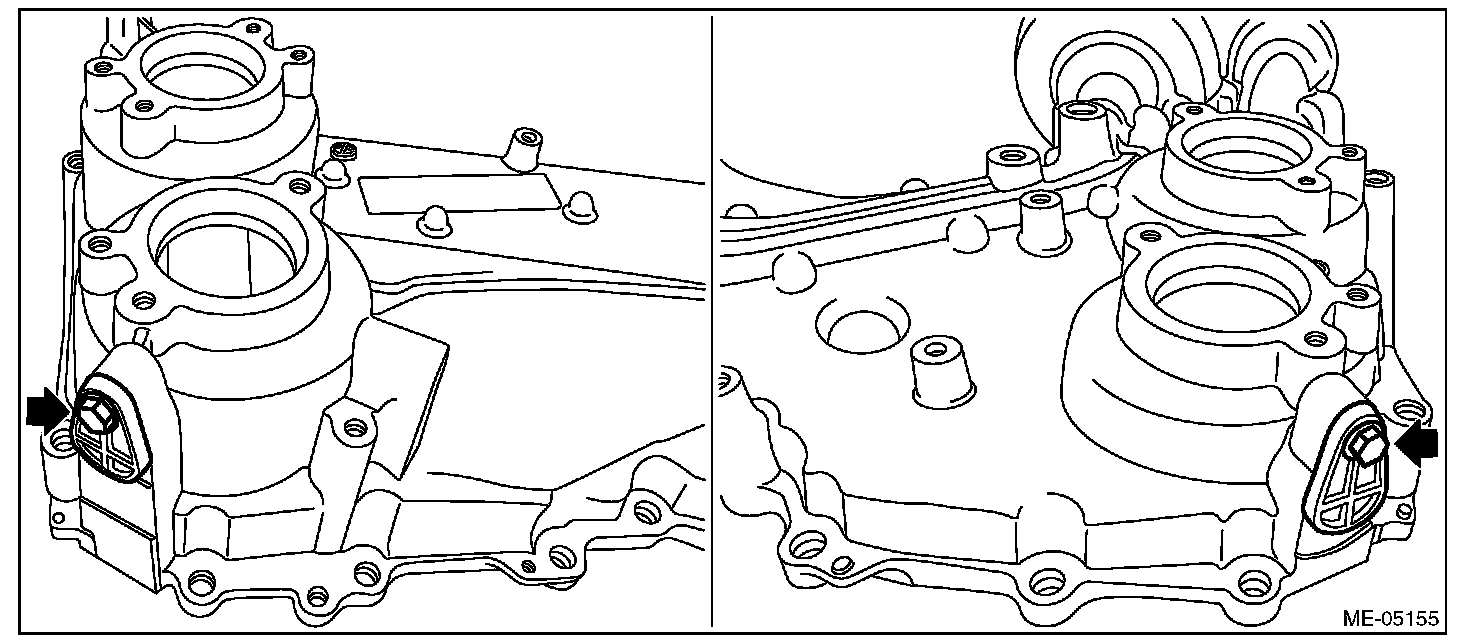 ME-05155