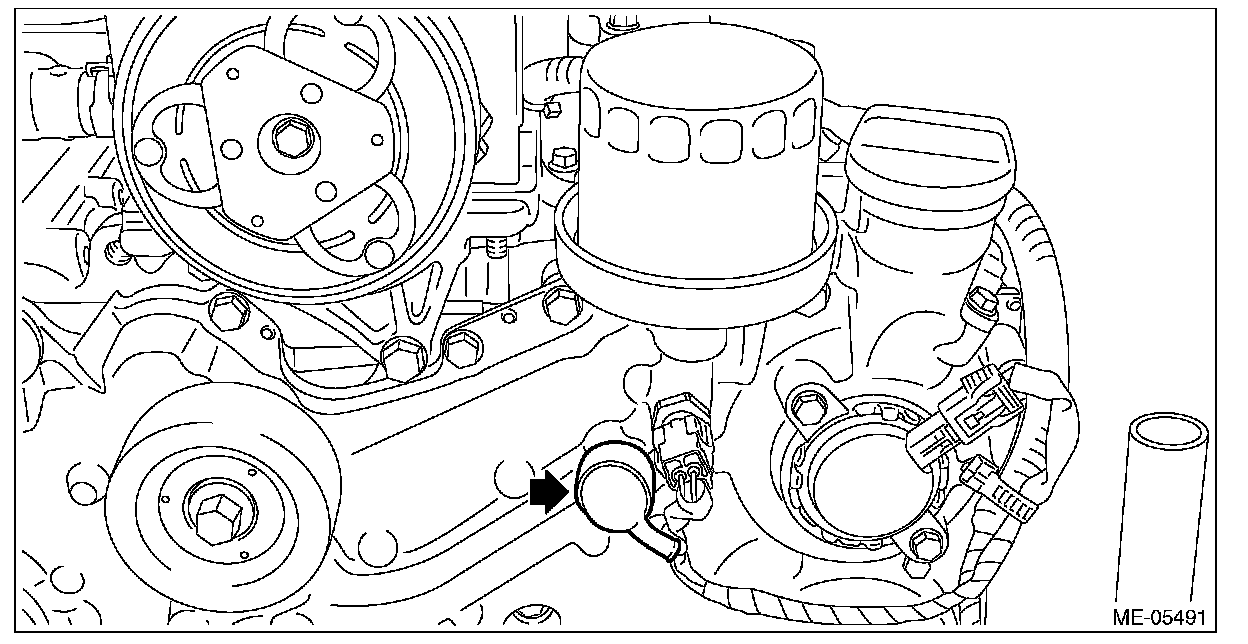 ME-05491