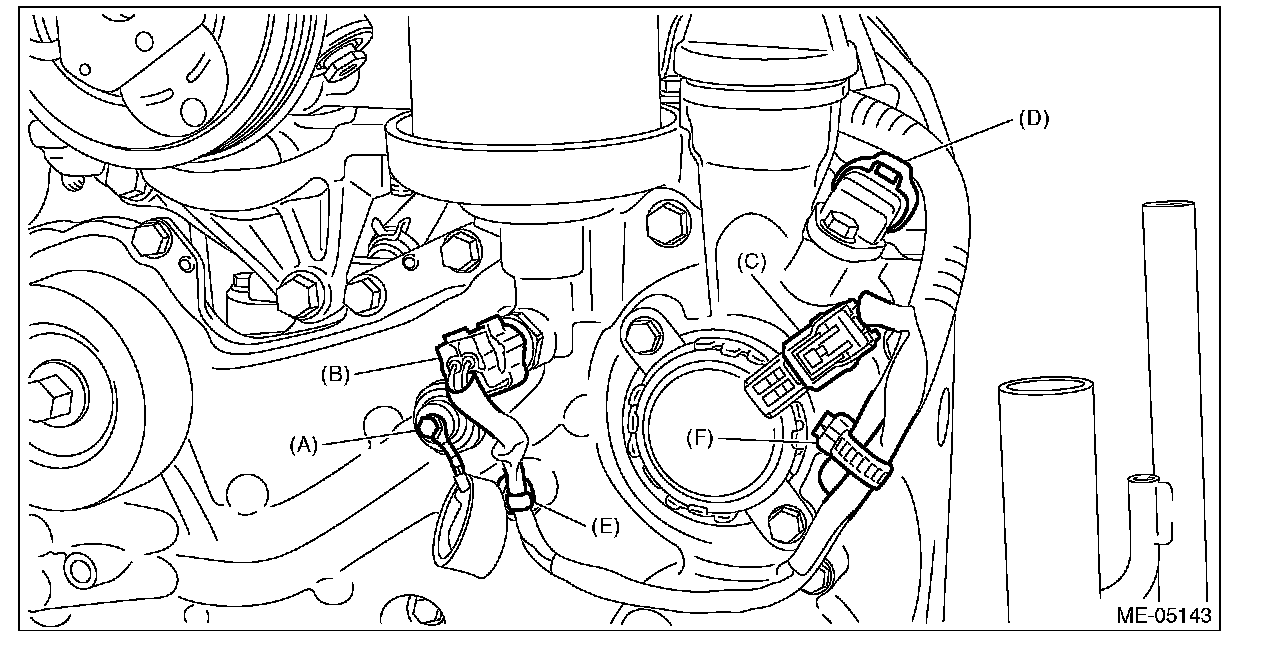 (D)

(C)

(B)

(A)

(F)

(E)

ME-05143