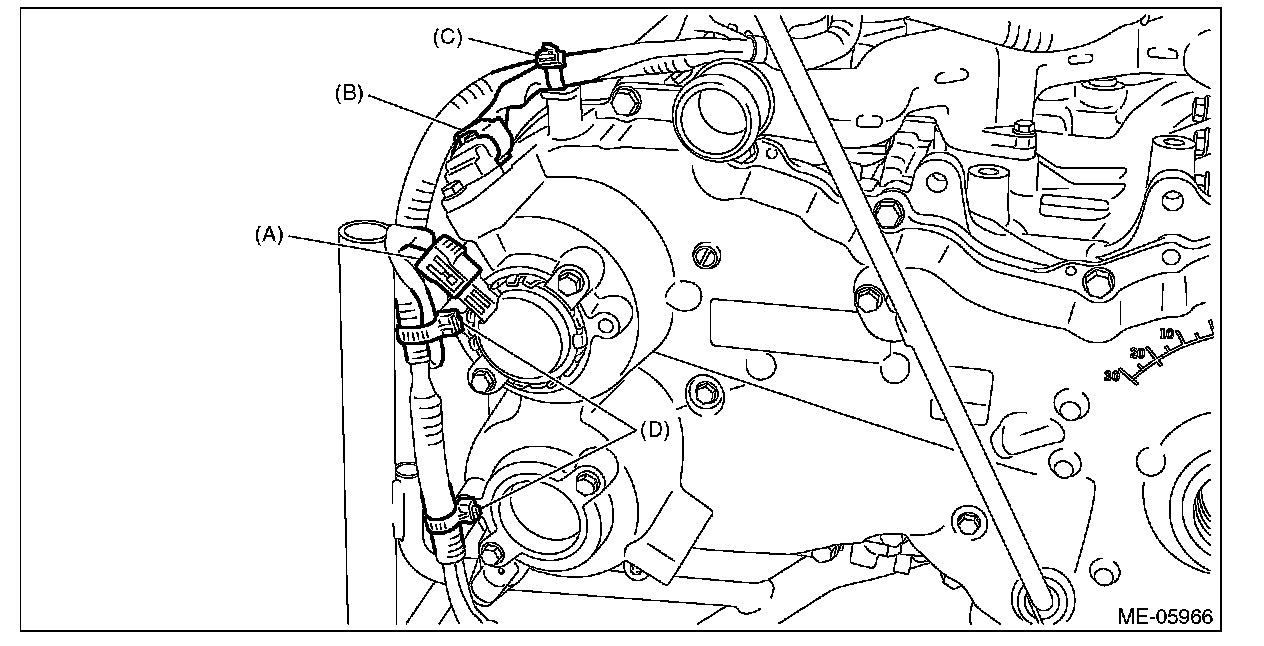 (C)
(B)
(A)
(D)
10
20
30
ME-05966