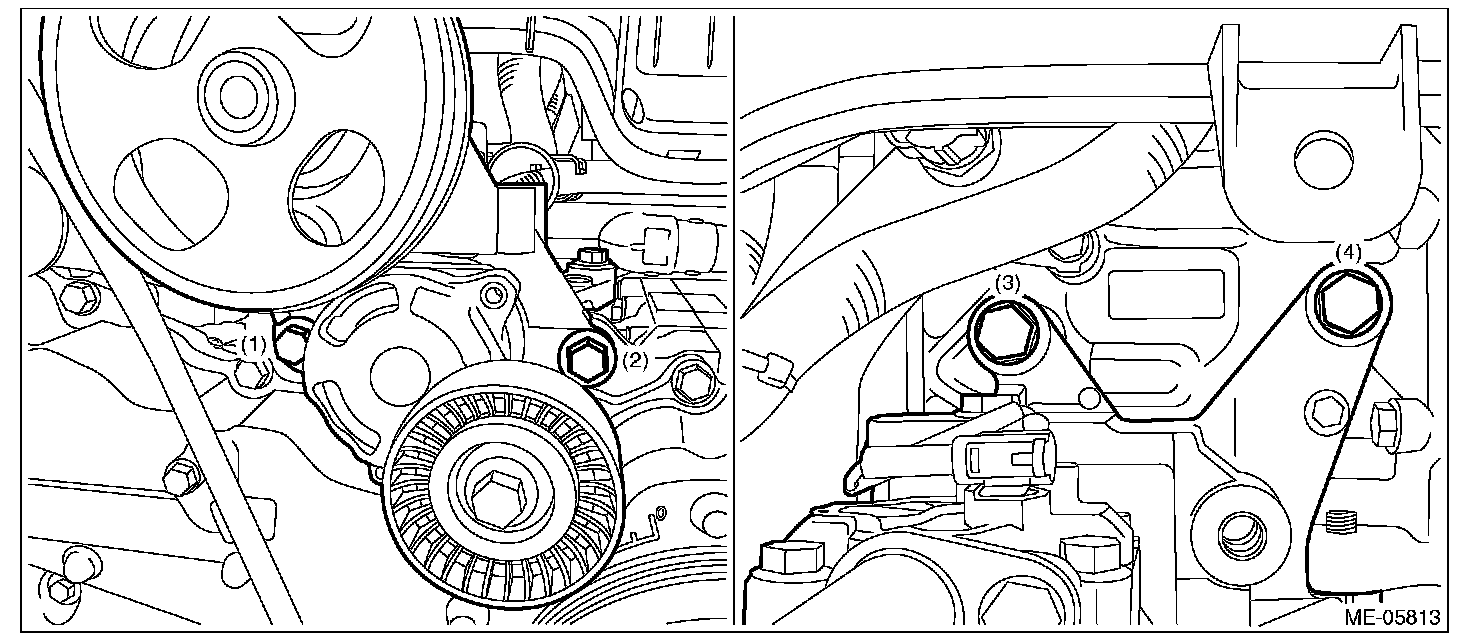 (1)
(2)
(3)
(4)
ME-05813