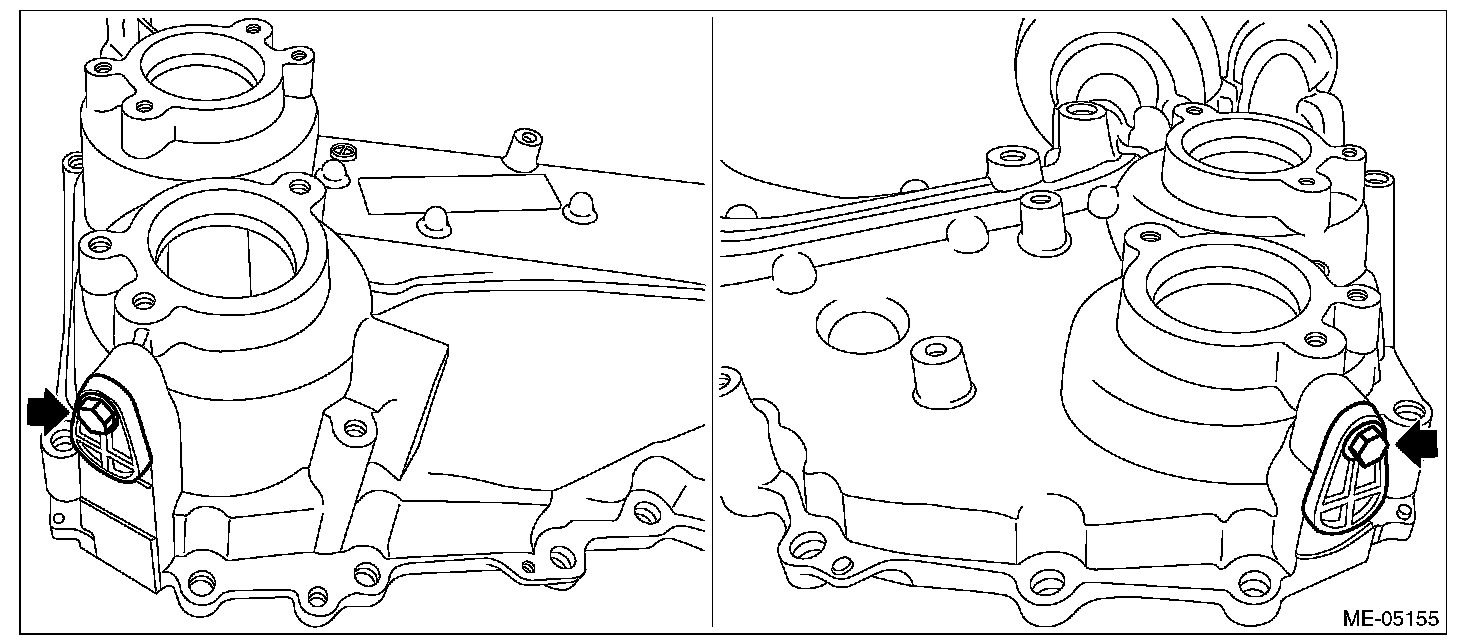 ME-05155