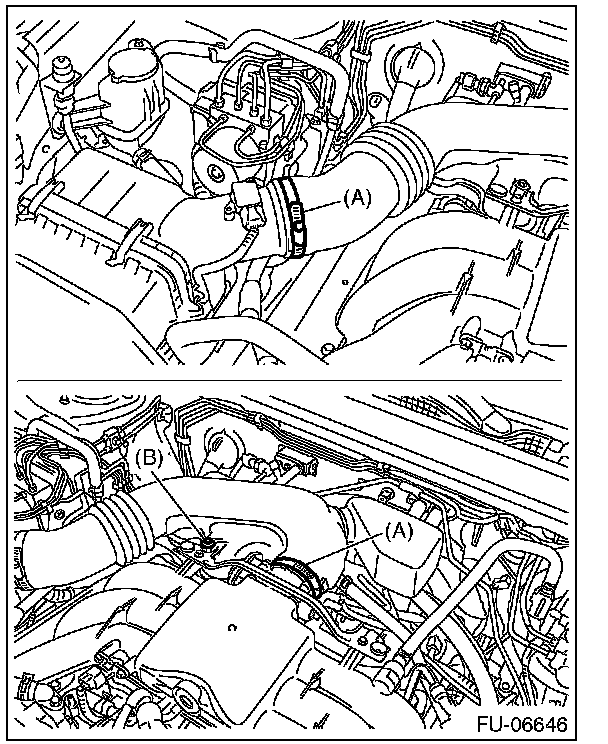 (A)

(B)

(A)

FU-06646