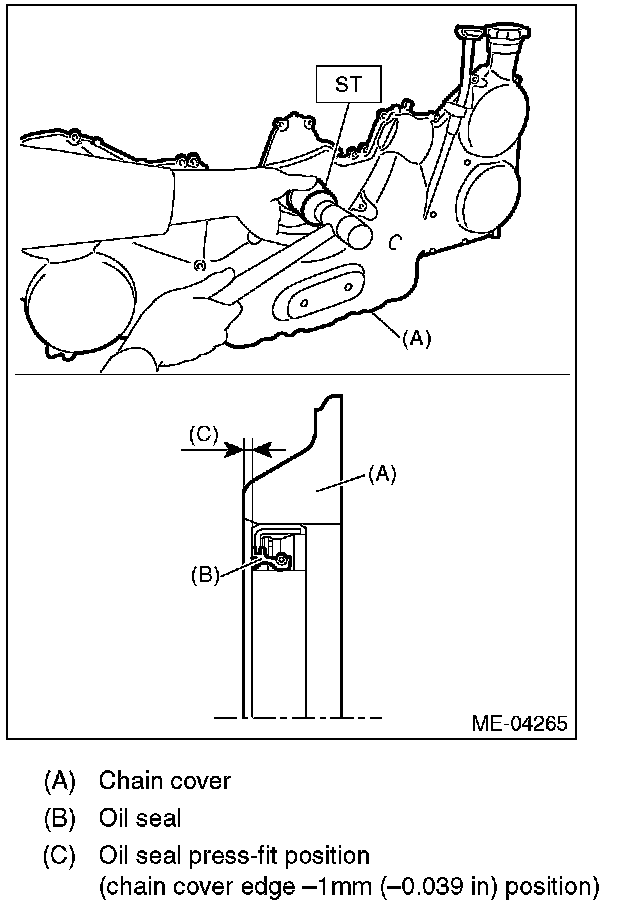 ST

(A)

(C)

(A)

(B)

ME-04265

(A) Chain cover

(B) Oil seal

(C) Oil seal press-fit position (chain cover edge –1mm (–0.039 in) position)