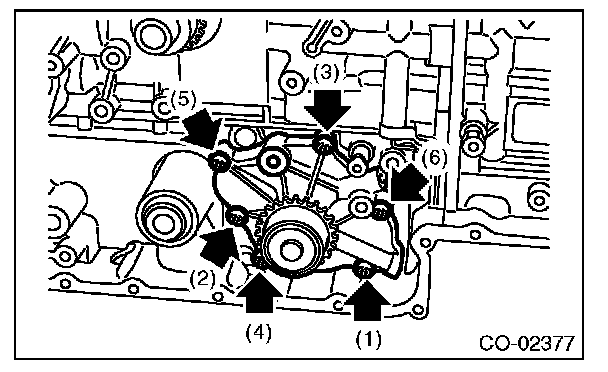 (3)
(5)
(6)
(2)
(4)
(1)
CO-02377