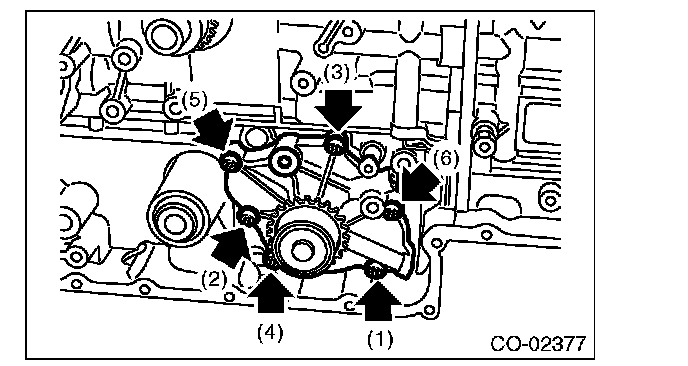 (5)
(3)
(6)
(2)
(4)
(1)
CO-02377