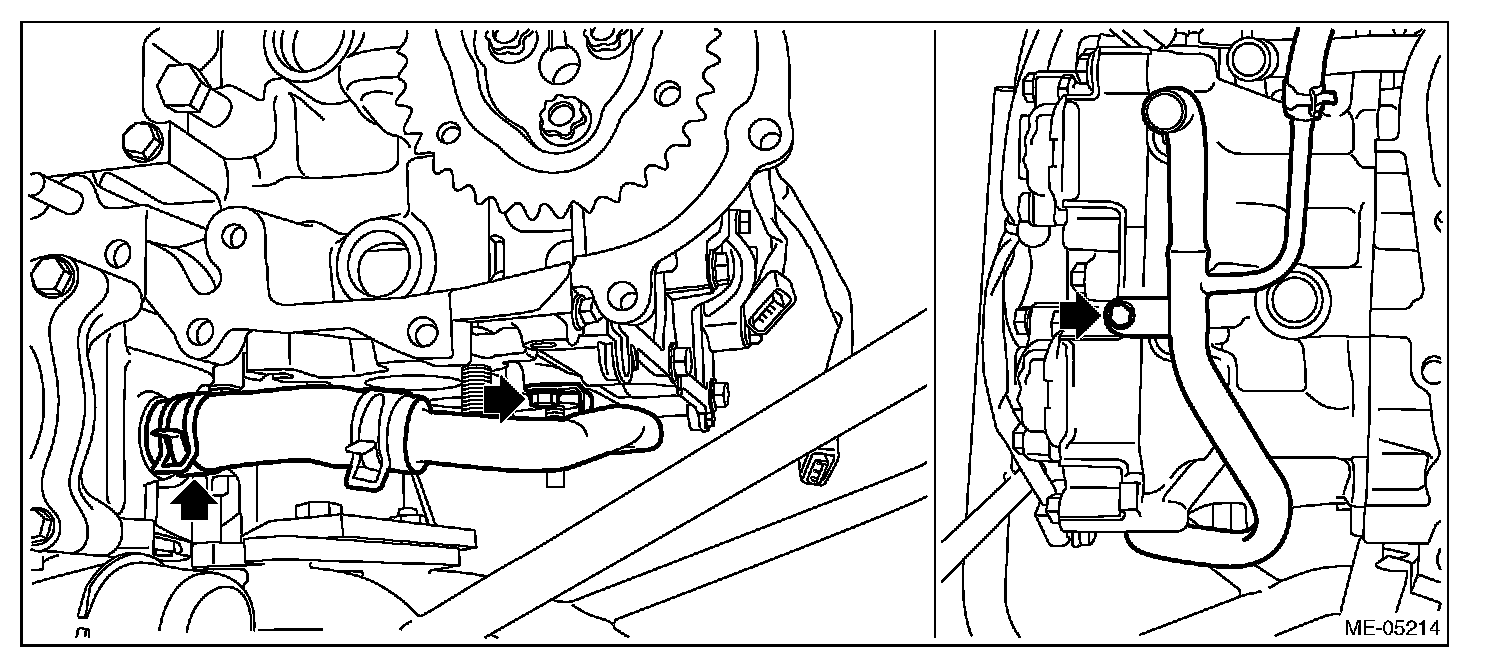 ME-05214