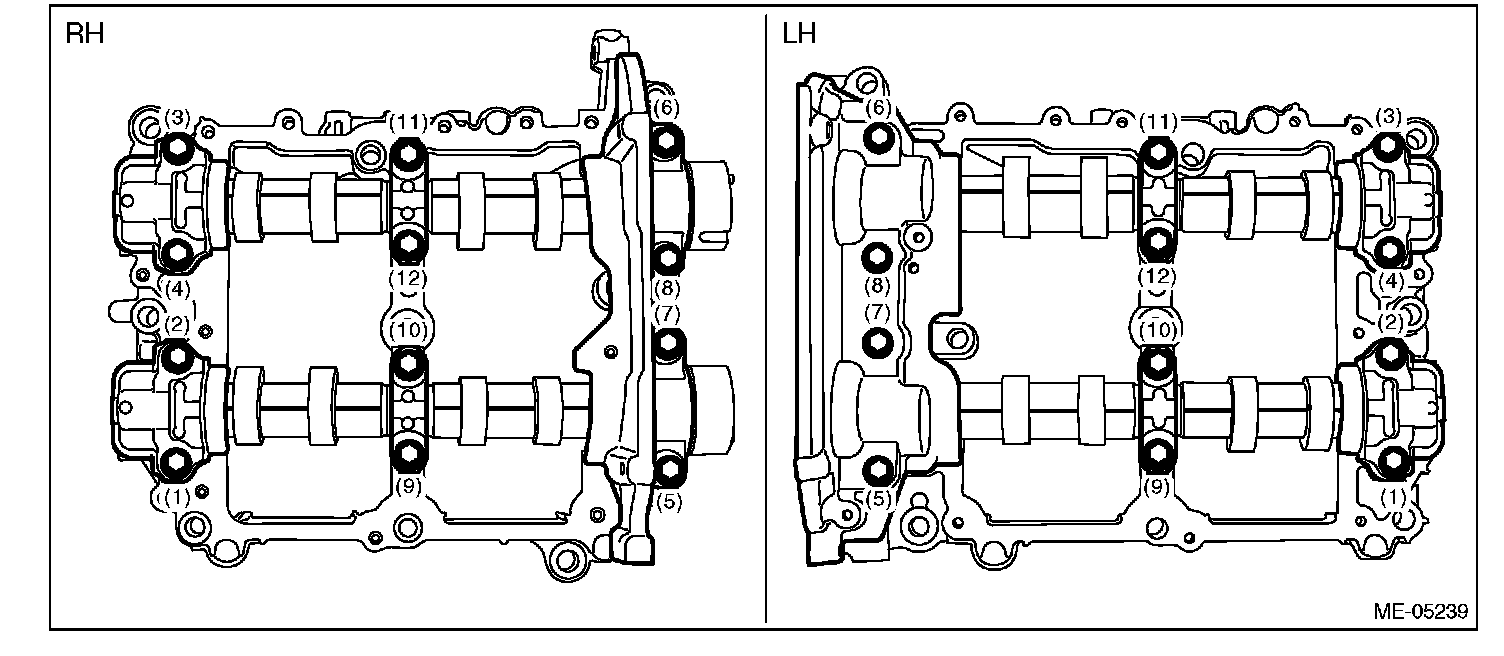 RH

(3) (11) (6)
(4) (12) (8)
(2) (10) (7)
(1) (9) (5)

LH

(6) (11) (3)
(8) (12) (4)
(7) (10) (2)
(5) (9) (1)

ME-05239