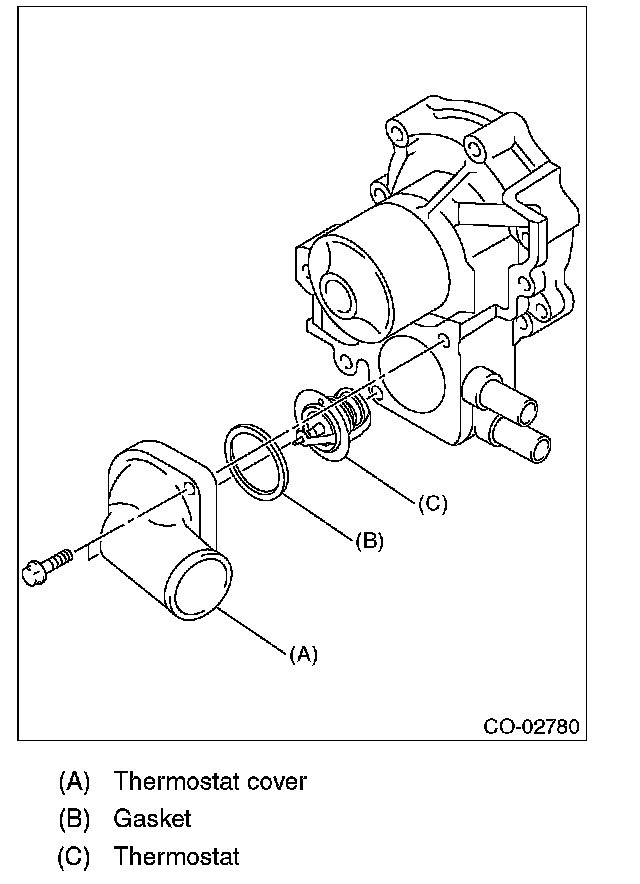 (C)

(B)

(A)

CO-02780

(A) Thermostat cover

(B) Gasket

(C) Thermostat