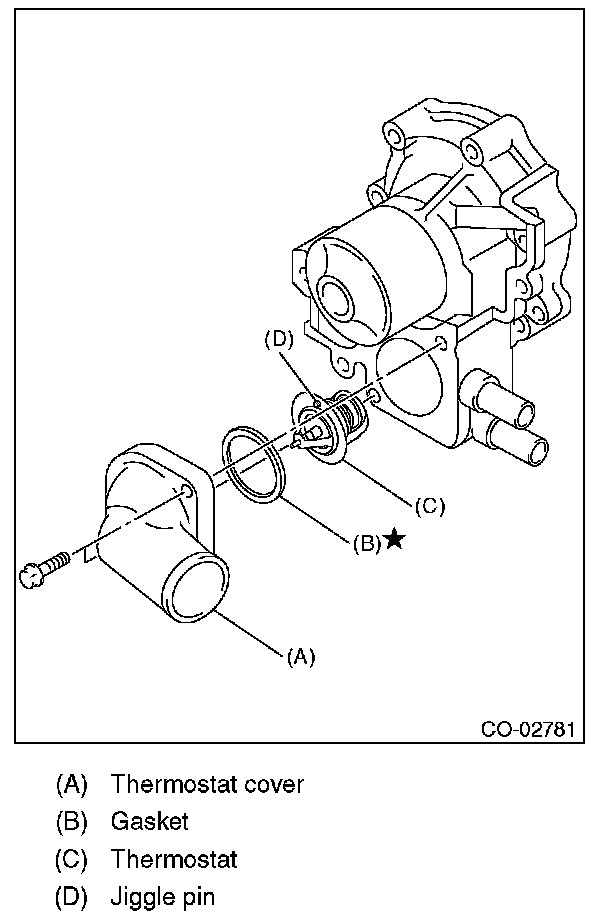 (D)

(C)

(B)★

(A)

CO-02781

(A) Thermostat cover

(B) Gasket

(C) Thermostat

(D) Jiggle pin