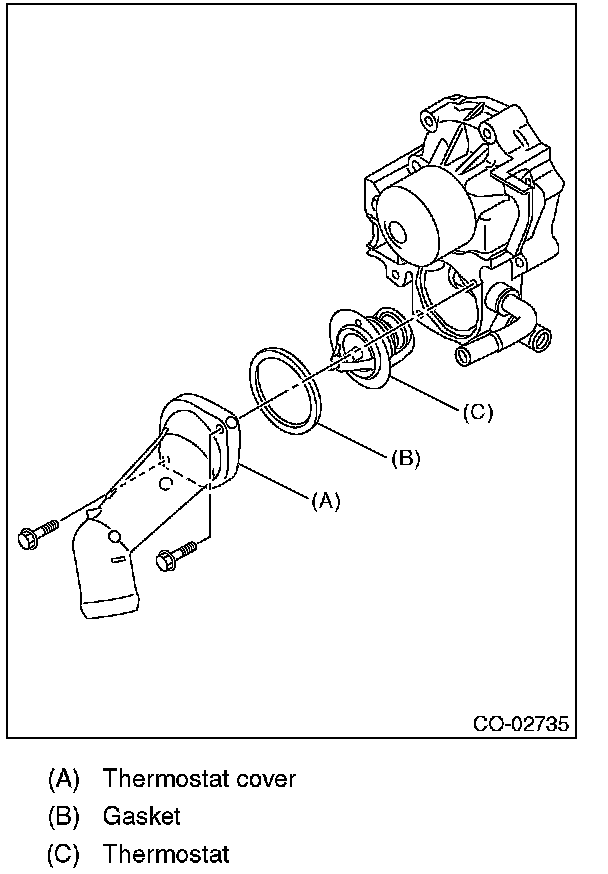 (C)

(B)

(A)

CO-02735

(A) Thermostat cover
(B) Gasket
(C) Thermostat