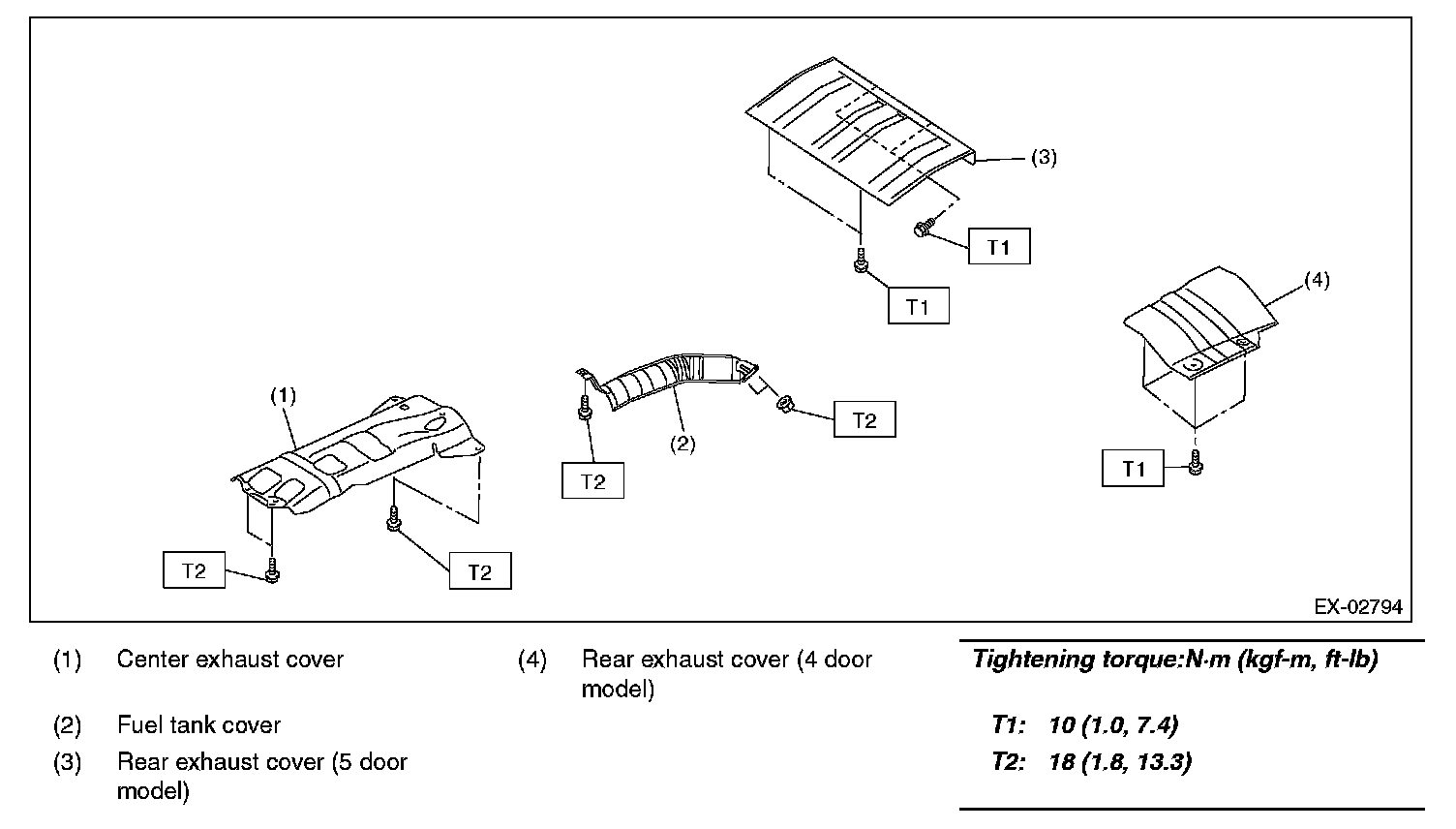 (3)

T1

T1

(4)

(1)

(2)

T2

T2

T1

T2

T2

EX-02794

(1) Center exhaust cover

(2) Fuel tank cover

(3) Rear exhaust cover (5 door model)

(4) Rear exhaust cover (4 door model)

Tightening torque:N·m (kgf-m, ft-lb)

T1: 10 (1.0, 7.4)

T2: 18 (1.8, 13.3)