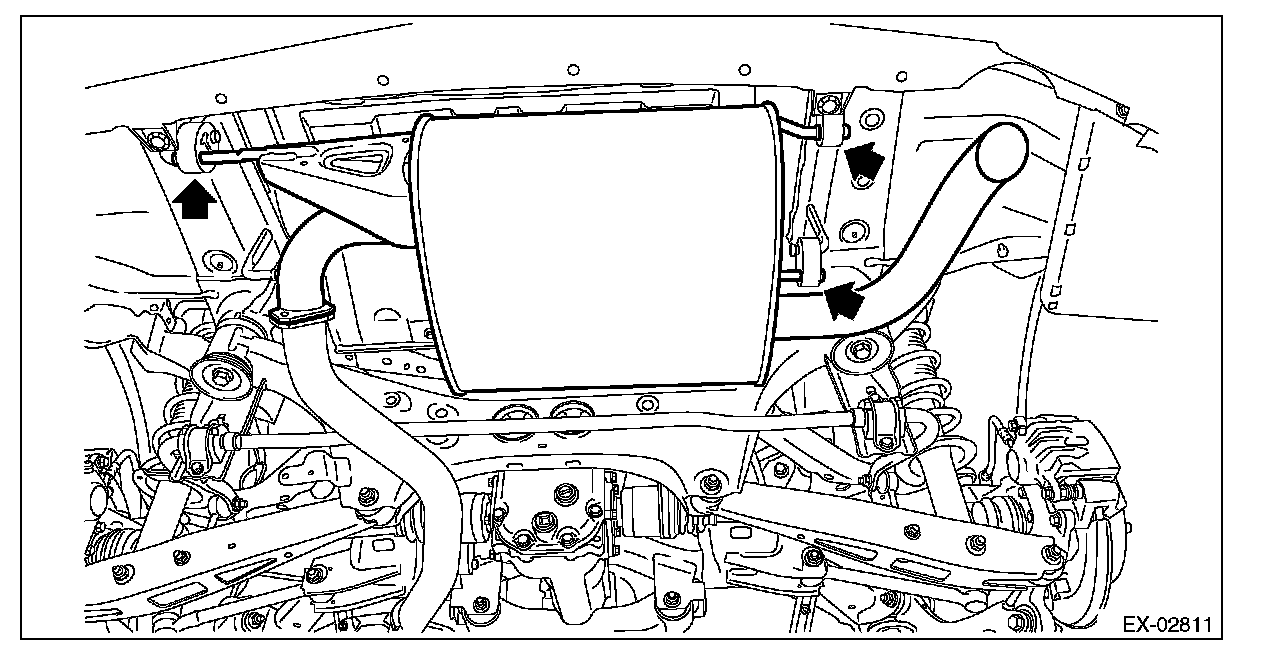 EX-02811