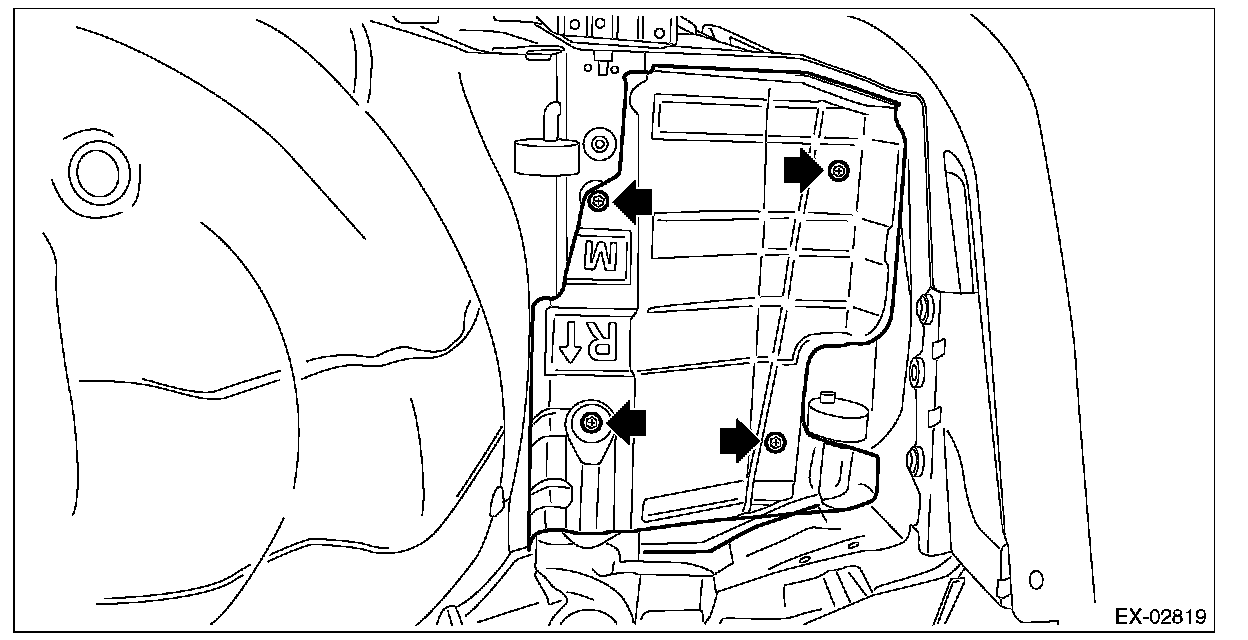 M

RT

EX-02819