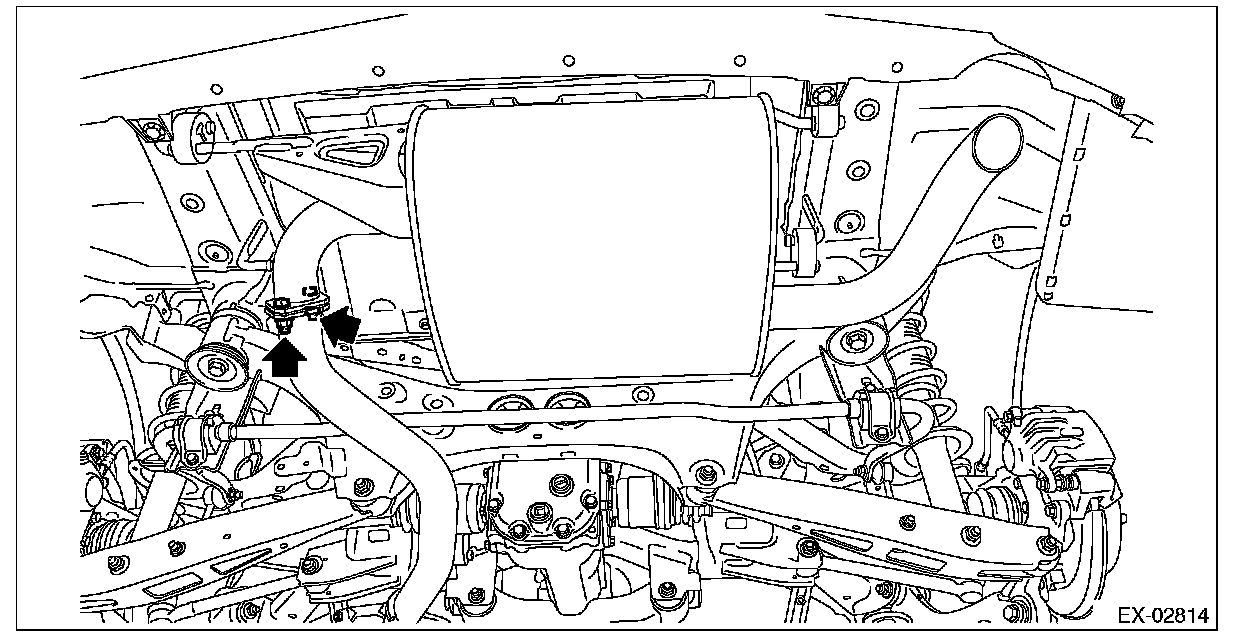 EX-02814