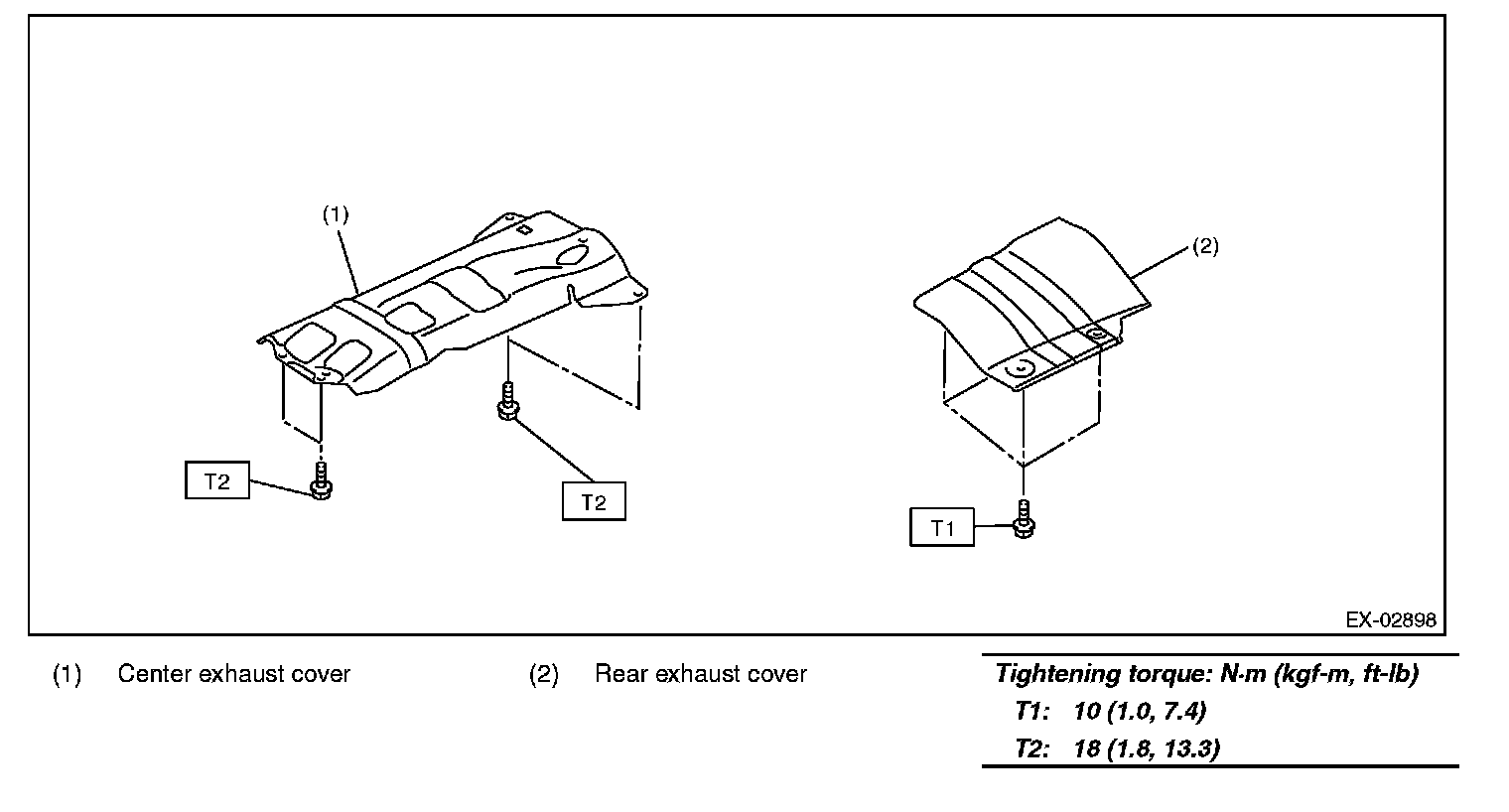 (1)

(2)

T2

T2

T1

EX-02898

(1) Center exhaust cover

(2) Rear exhaust cover

Tightening torque: N·m (kgf-m, ft-lb)
T1: 10 (1.0, 7.4)
T2: 18 (1.8, 13.3)