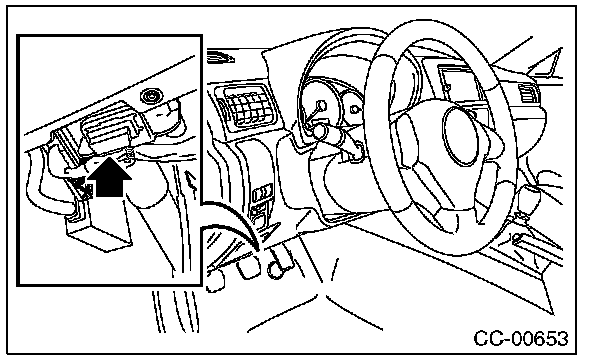 CC-00653