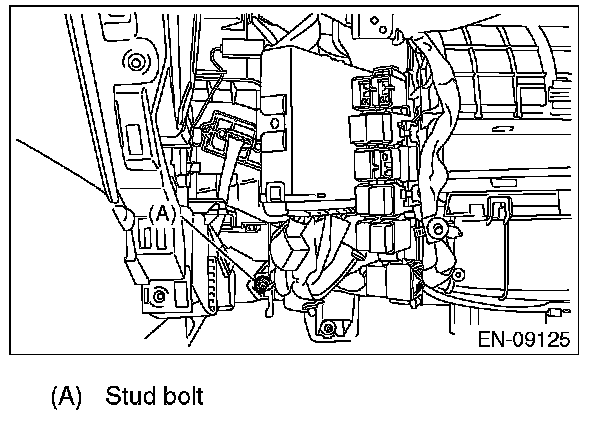 (A)

EN-09125

(A) Stud bolt