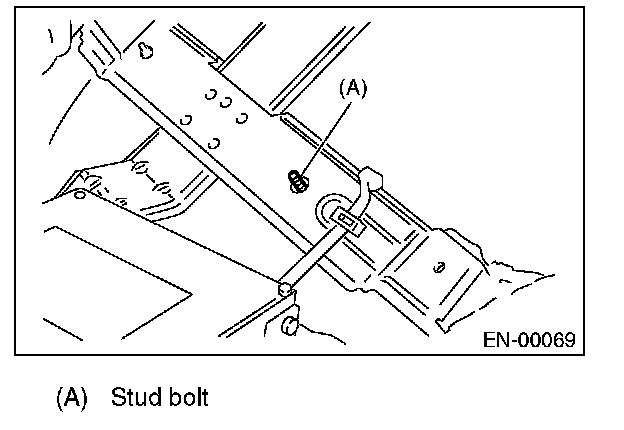 (A)

EN-00069

(A) Stud bolt