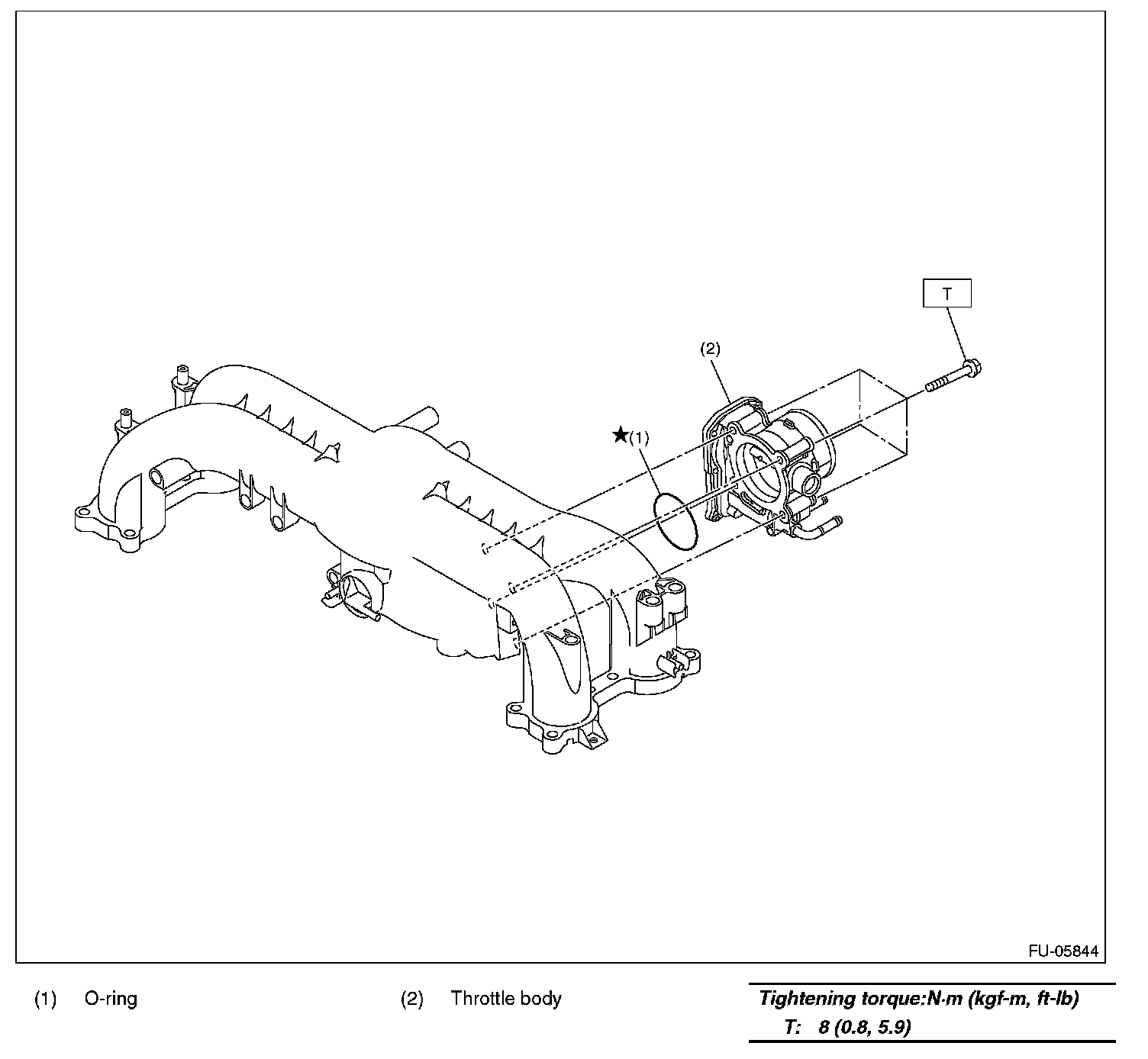 T

(2)

★(1)

FU-05844

(1) O-ring

(2) Throttle body

Tightening torque:N·m (kgf-m, ft-lb)
T: 8 (0.8, 5.9)