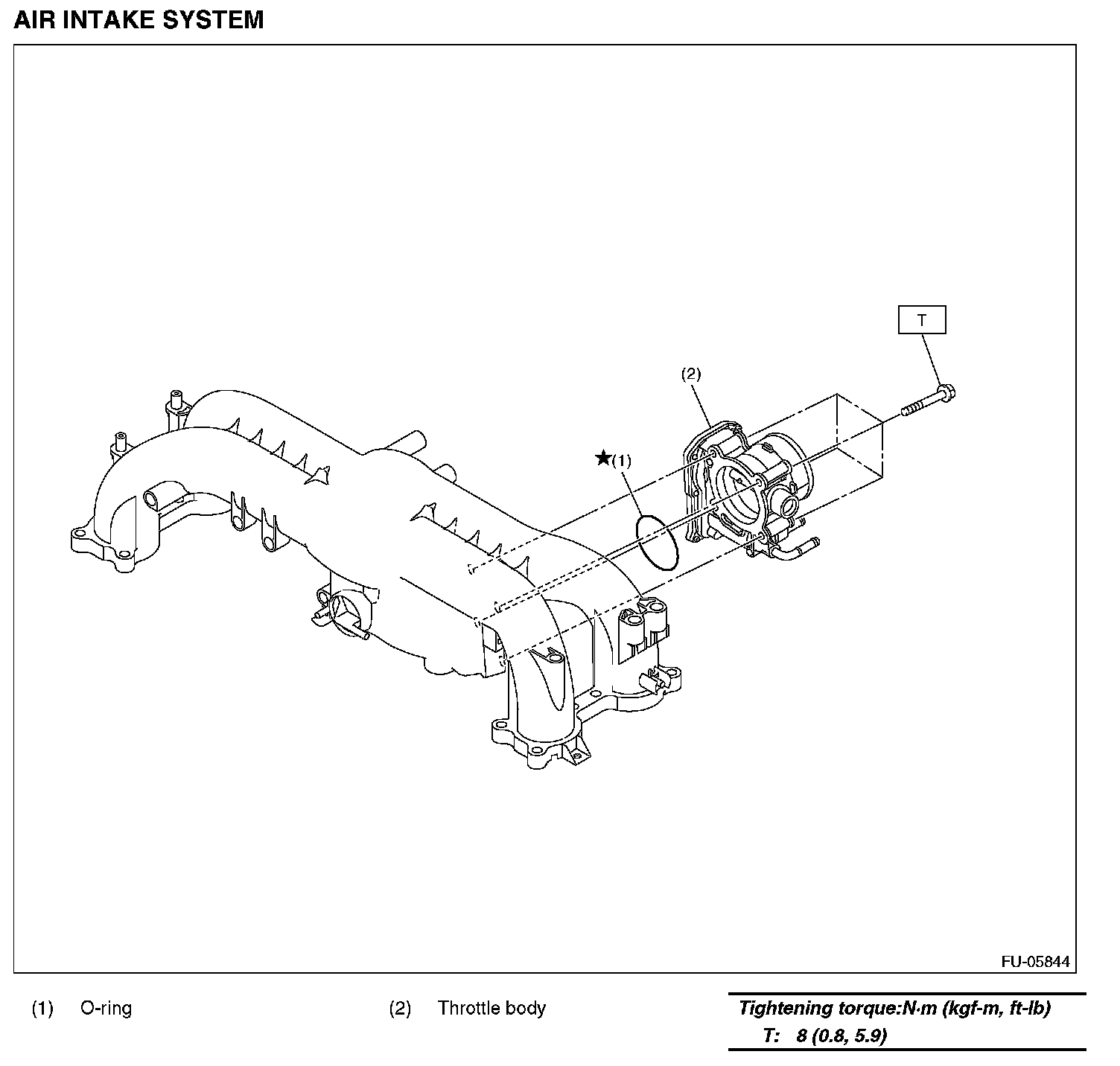 AIR INTAKE SYSTEM

T

(2)

★(1)

FU-05844

(1) O-ring

(2) Throttle body

Tightening torque:N·m (kgf-m, ft-lb)
T: 8 (0.8, 5.9)