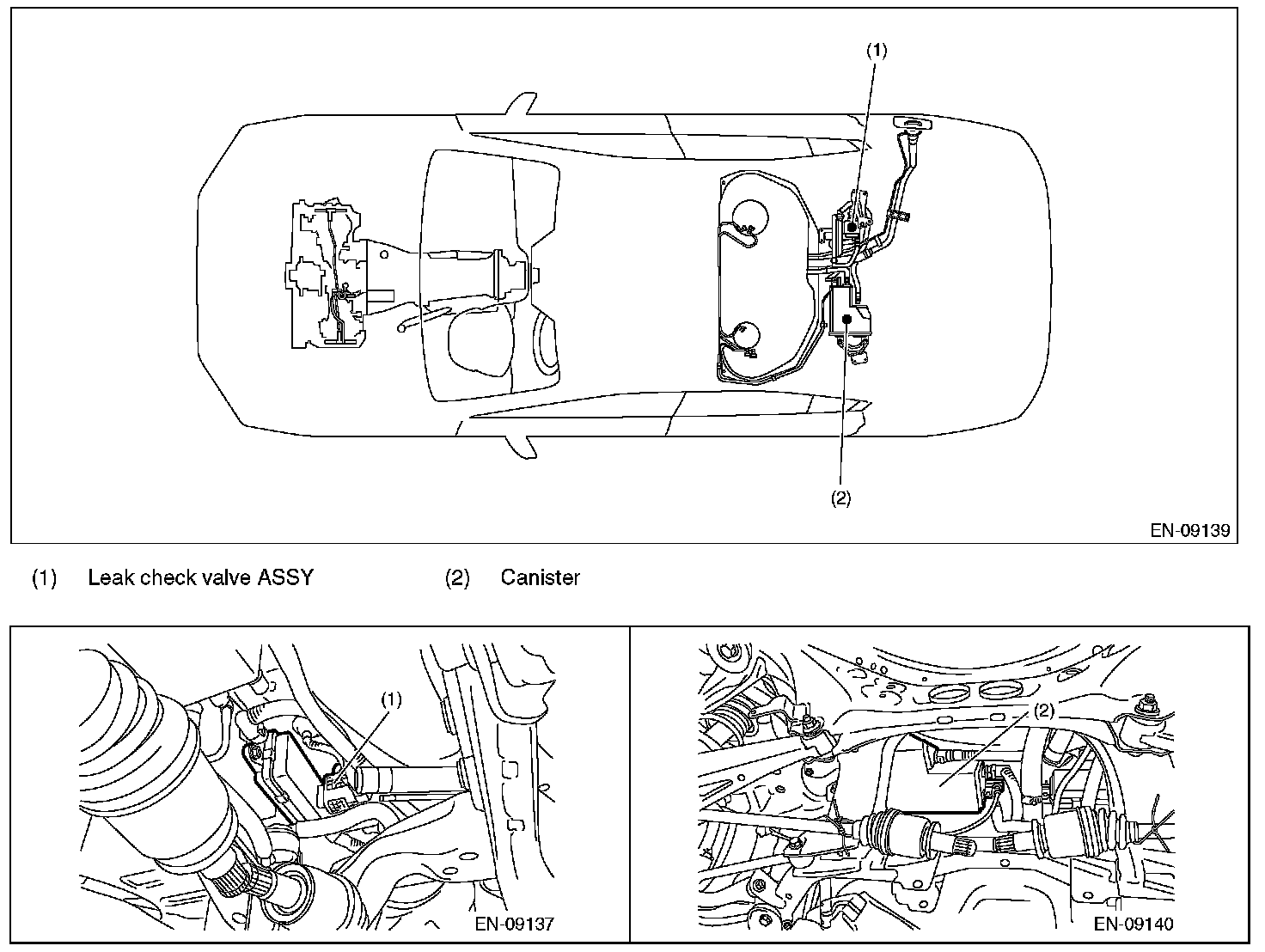 (1)

(2)

EN-09139

(1) Leak check valve ASSY (2) Canister

(1)

EN-09137

(2)

EN-09140