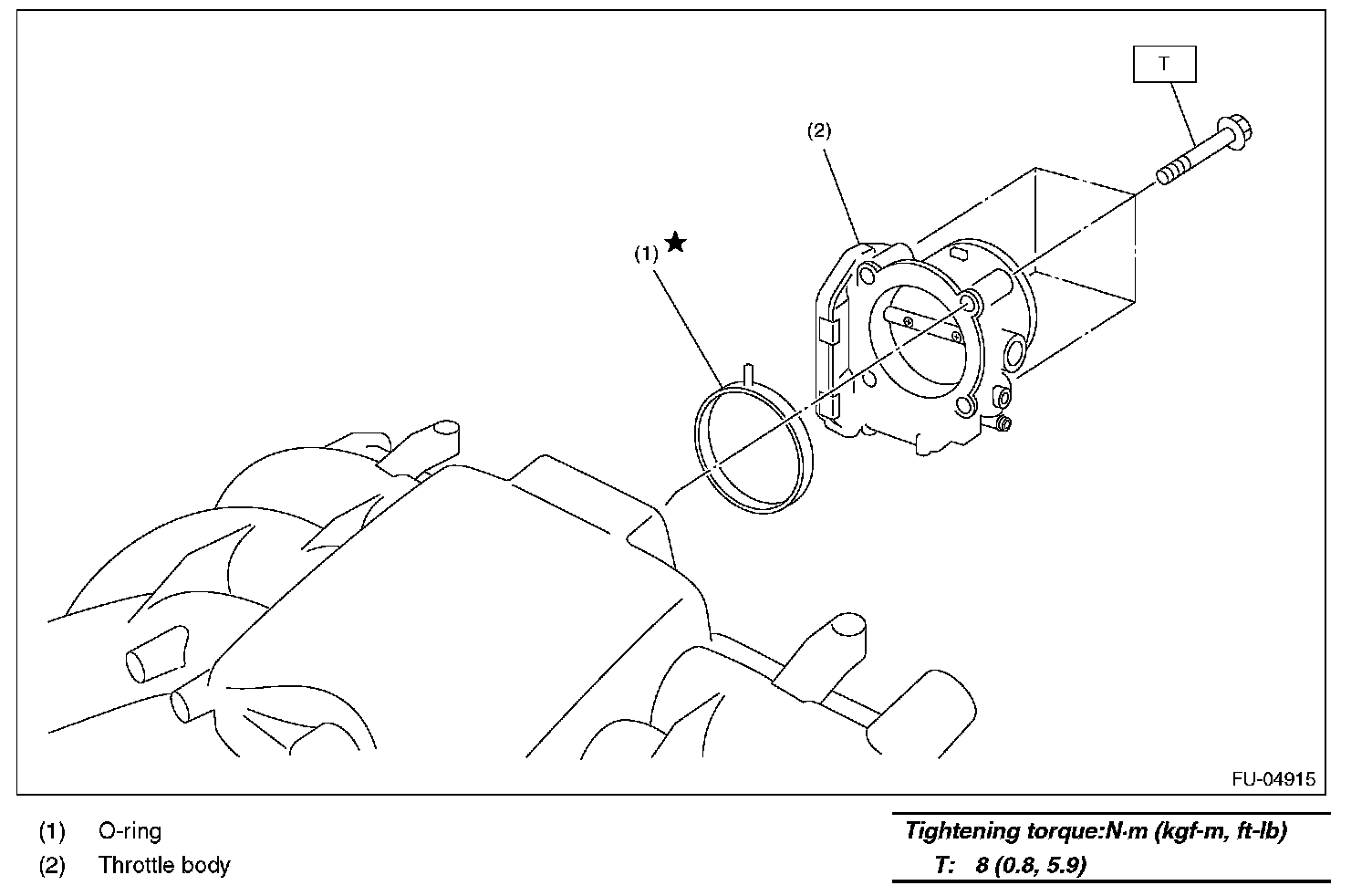 T

(2)

(1) ★

FU-04915

(1) O-ring
(2) Throttle body

Tightening torque:N·m (kgf-m, ft-lb)
T: 8 (0.8, 5.9)